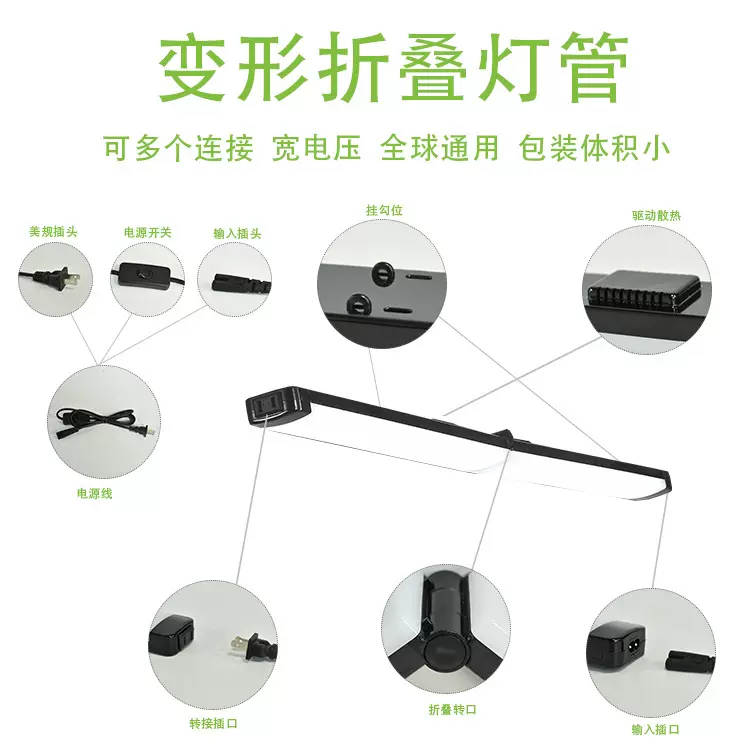 变形折叠灯管

可多个连接 宽电压 全球通用 包装体积小

美规插头

电源开关

输入插头

挂勾位

驱动散热

电源线

转接插口

折叠转口

输入插口