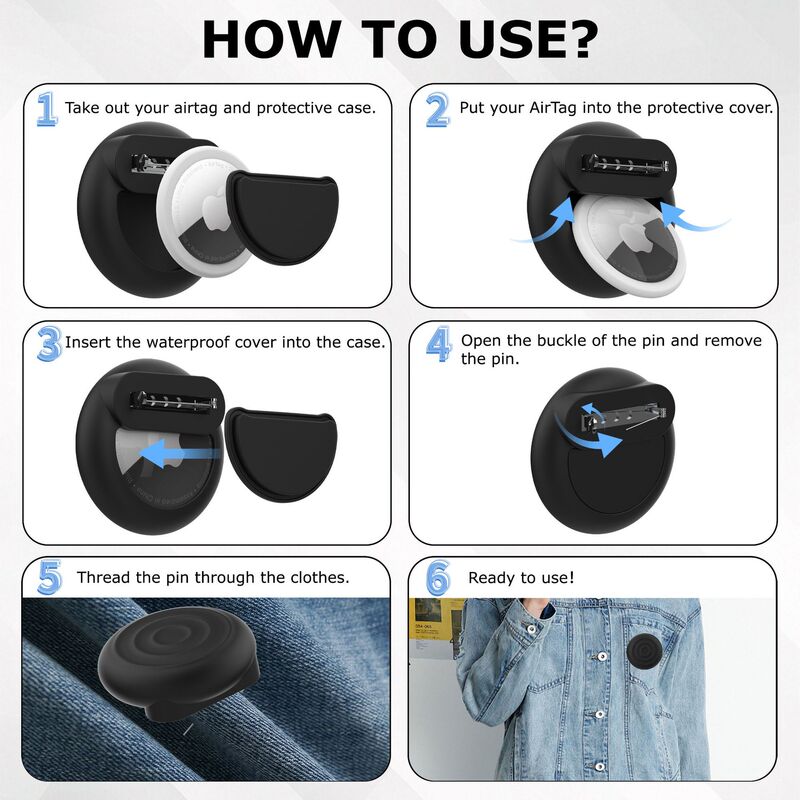 HOW TO USE?

1 Take out your airtag and protective case.

2 Put your AirTag into the protective cover.

3 Insert the waterproof cover into the case.

4 Open the buckle of the pin and remove the pin.

5 Thread the pin through the clothes.

6 Ready to use!