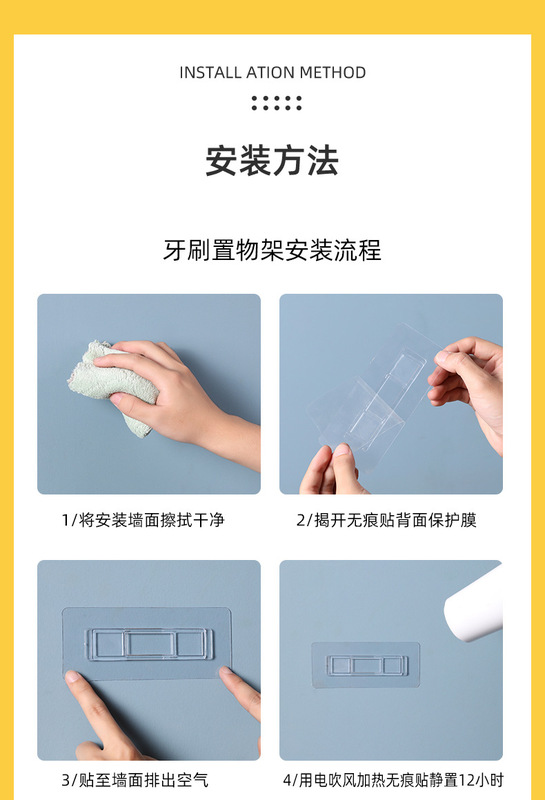 INSTALL ATION METHOD

安装方法

牙刷置物架安装流程

1/将安装墙面擦拭干净

2/揭开无痕贴背面保护膜

3/贴至墙面排出空气

4/用电吹风加热无痕贴静置12小时