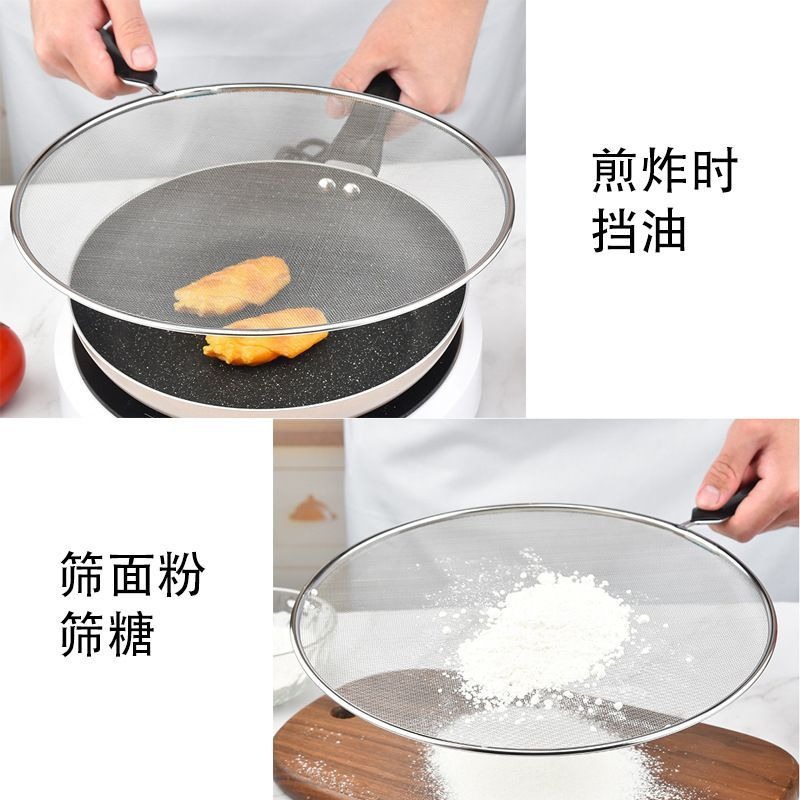 煎炸时
挡油

筛面粉
筛糖