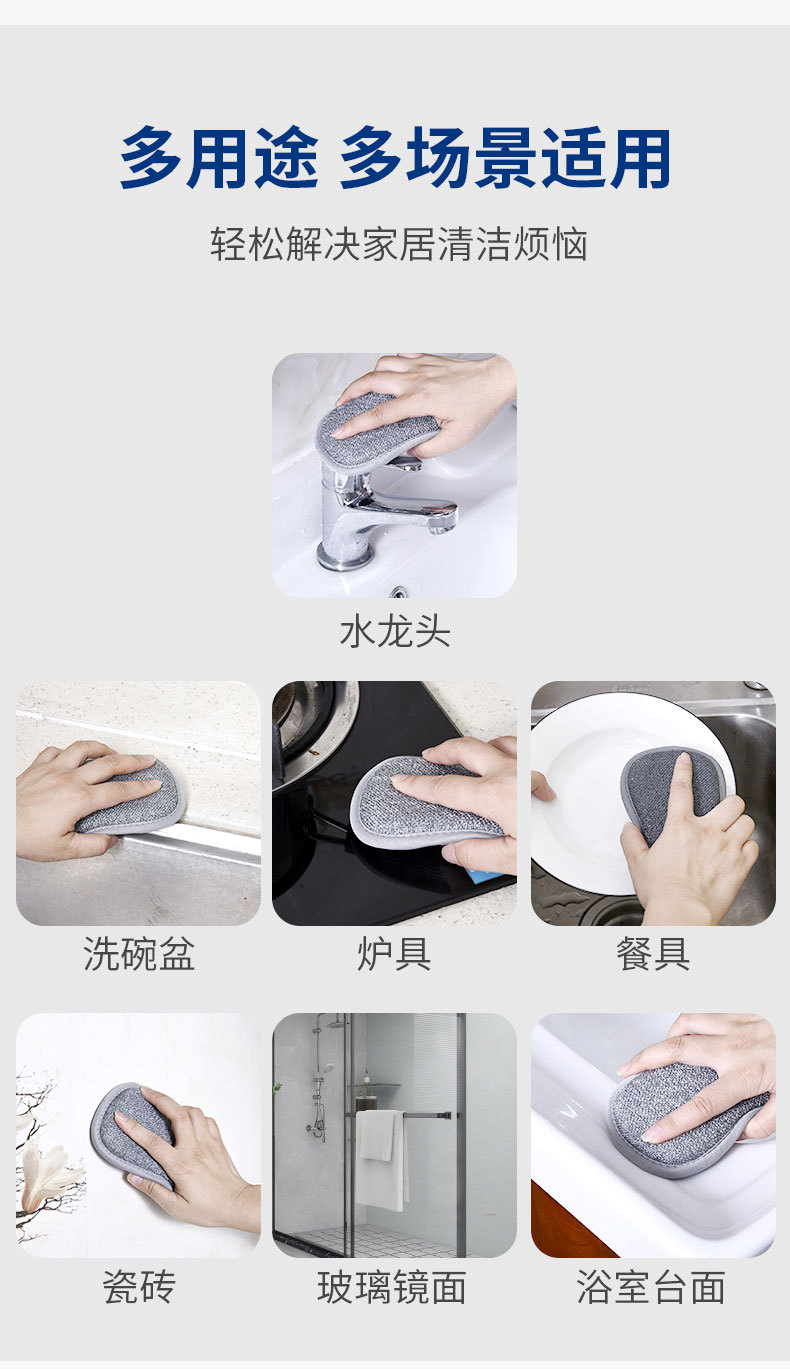 多用途 多场景适用

轻松解决家居清洁烦恼

水龙头

洗碗盆

炉具

餐具

瓷砖

玻璃镜面

浴室台面