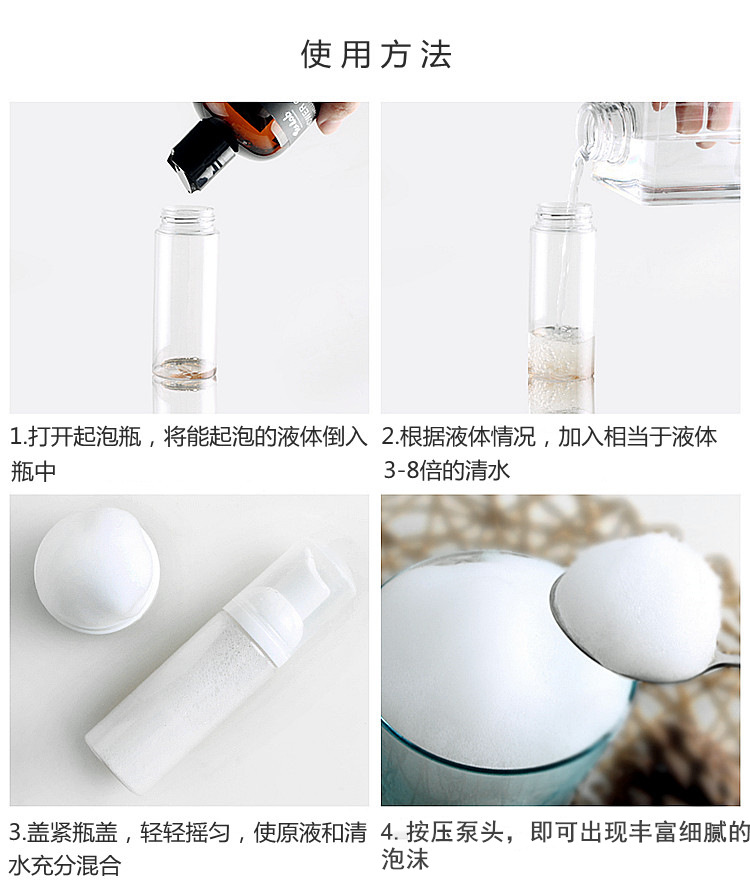 使用方法

1.打开起泡瓶，将能起泡的液体倒入瓶中

2.根据液体情况，加入相当于液体3-8倍的清水

3.盖紧瓶盖，轻轻摇匀，使原液和清水充分混合

4. 按压泵头，即可出现丰富细腻的泡沫