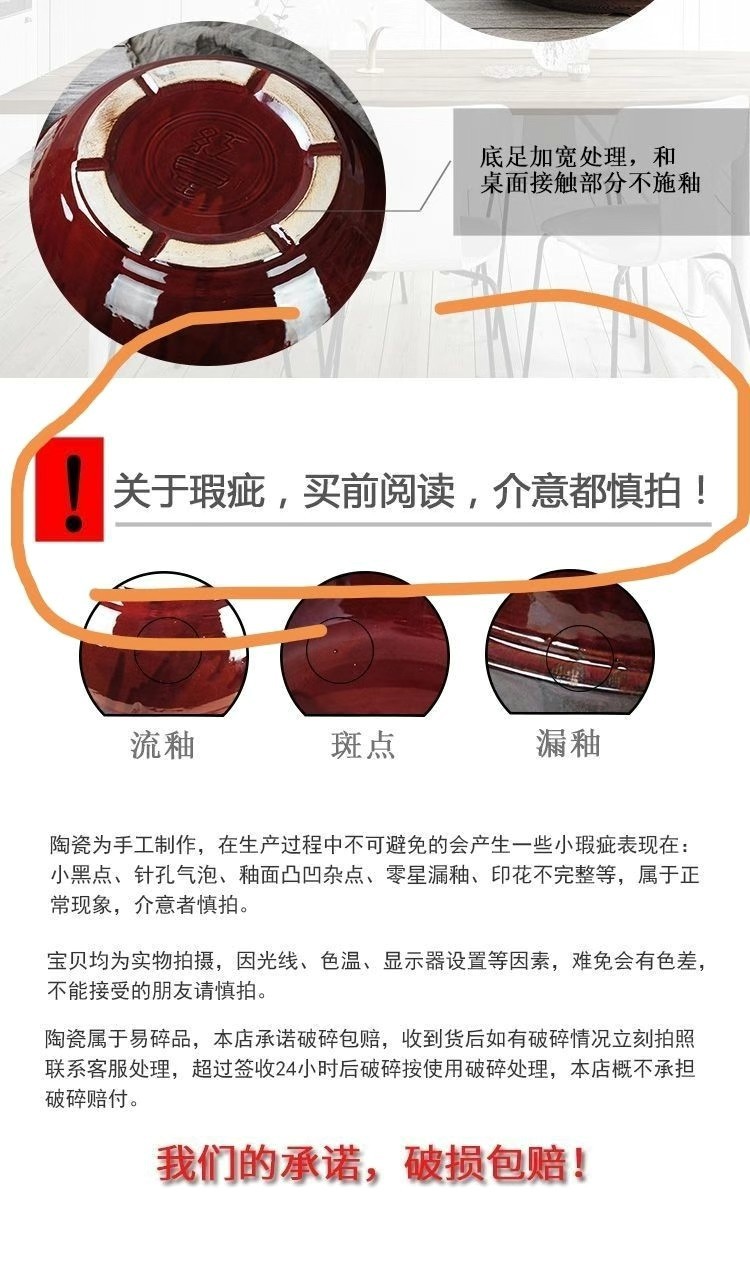 底足加宽处理，和桌面接触部分不施釉

!

关于瑕疵，买前阅读，介意都慎拍！

流釉

斑点

漏釉

陶瓷为手工制作，在生产过程中不可避免的会产生一些小瑕疵表现在：小黑点、针孔气泡、釉面凸凹杂点、零星漏釉、印花不完整等，属于正常现象，介意者慎拍。

宝贝均为实物拍摄，因光线、色温、显示器设置等因素，难免会有色差，不能接受的朋友请慎拍。

陶瓷属于易碎品，本店承诺破碎包赔，收到货后如有破碎情况立刻拍照联系客服处理，超过签收24小时后破碎按使用破碎处理，本店概不承担破碎赔付。

我们的承诺，破损包赔！