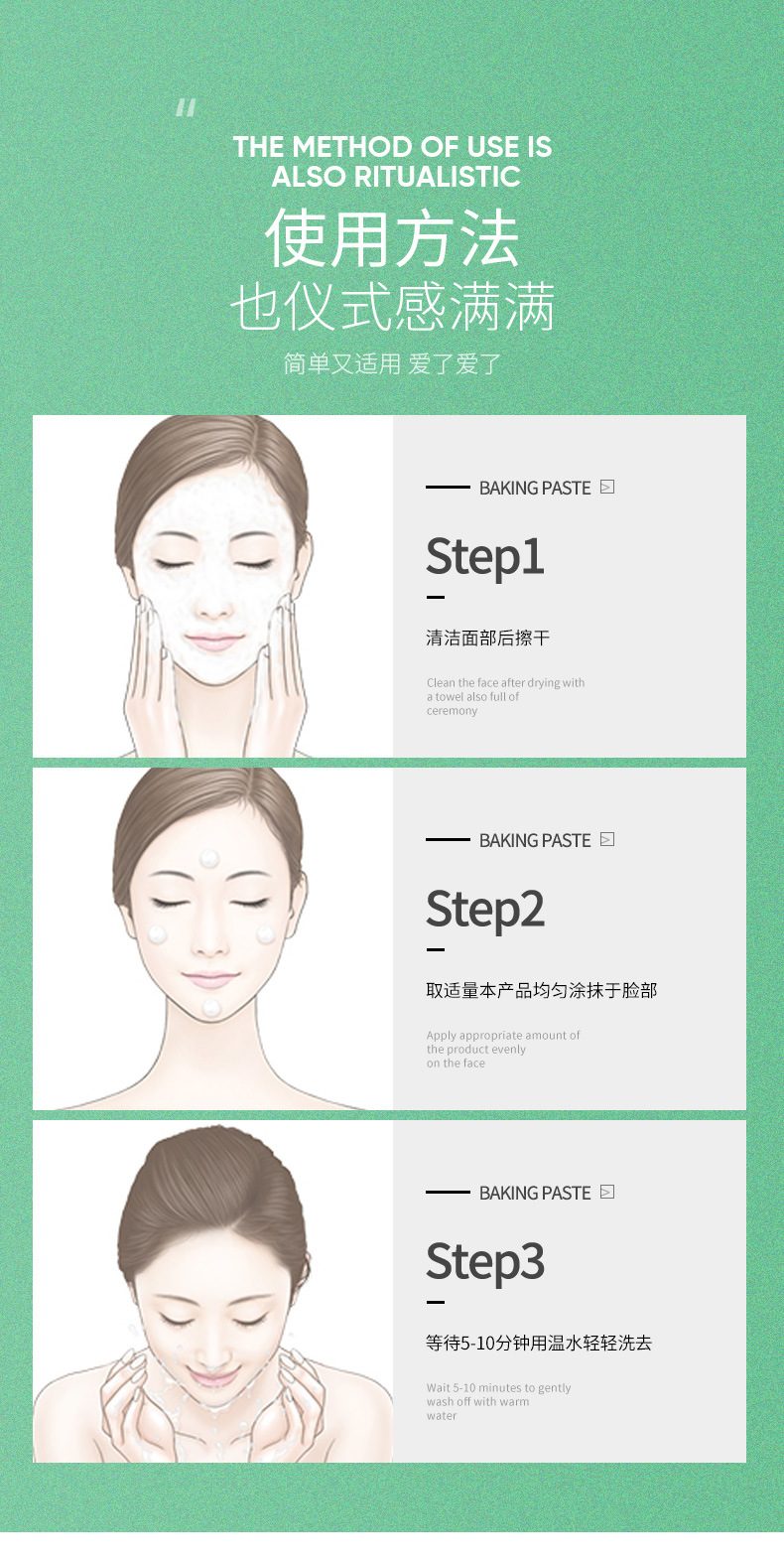 "

THE METHOD OF USE IS ALSO RITUALISTIC

使用方法
也仪式感满满

简单又适用 爱了爱了

BAKING PASTE

Step1

清洁面部后擦干

Clean the face after drying with a towel also full of ceremony

BAKING PASTE

Step2

取适量本产品均匀涂抹于脸部

Apply appropriate amount of the product evenly on the face

BAKING PASTE

Step3

等待5-10分钟用温水轻轻洗去

Wait 5-10 minutes to gently wash off with warm water