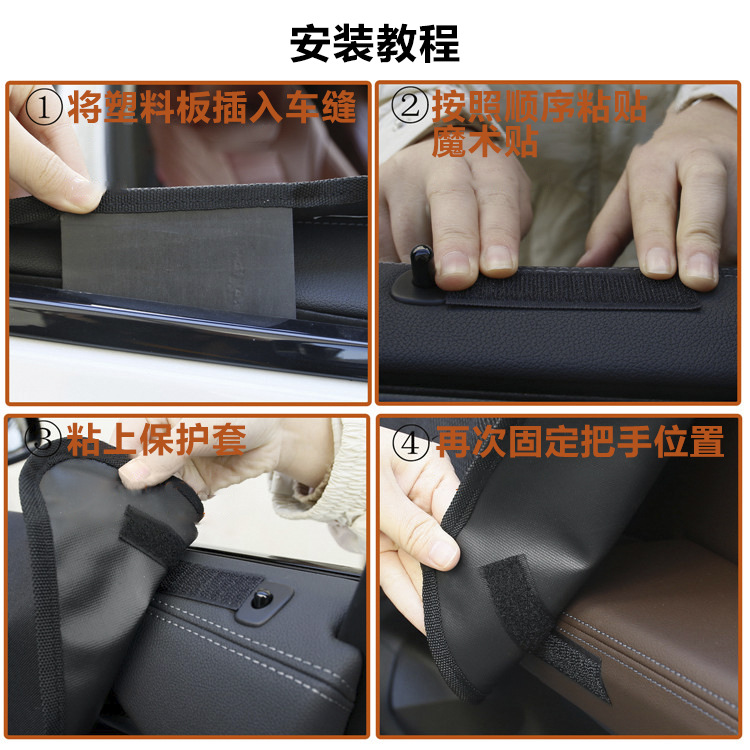 安装教程

①将塑料板插入车缝

②按照顺序粘贴魔术贴

③粘上保护套

④再次固定把手位置