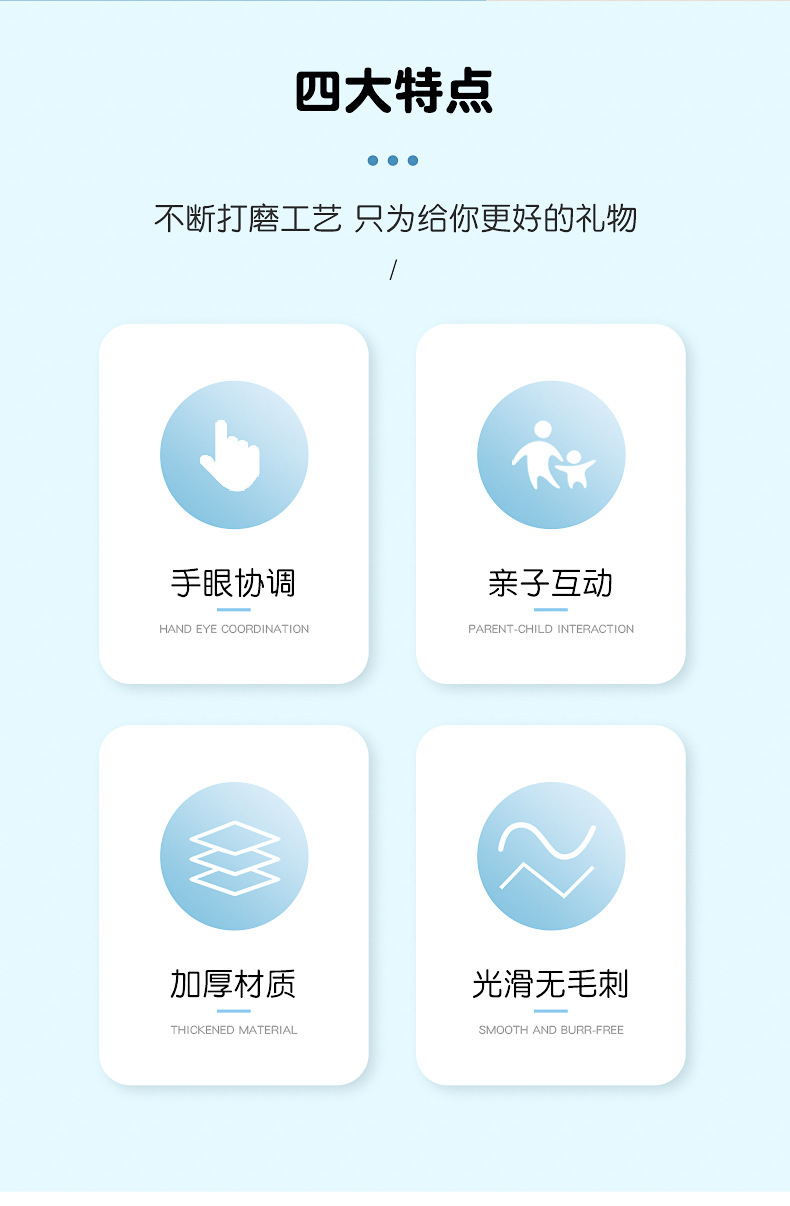 四大特点

不断打磨工艺 只为给你更好的礼物

/

手眼协调

HAND EYE COORDINATION

亲子互动

PARENT-CHILD INTERACTION

加厚材质

THICKENED MATERIAL

光滑无毛刺

SMOOTH AND BURR-FREE