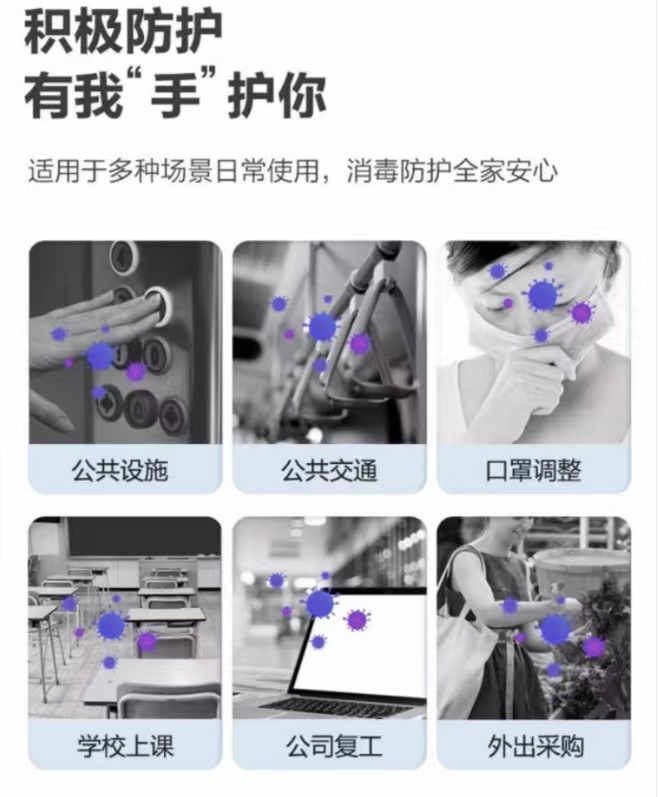 积极防护
有我“手”护你

适用于多种场景日常使用，消毒防护全家安心

公共设施

公共交通

口罩调整

学校上课

公司复工

外出采购