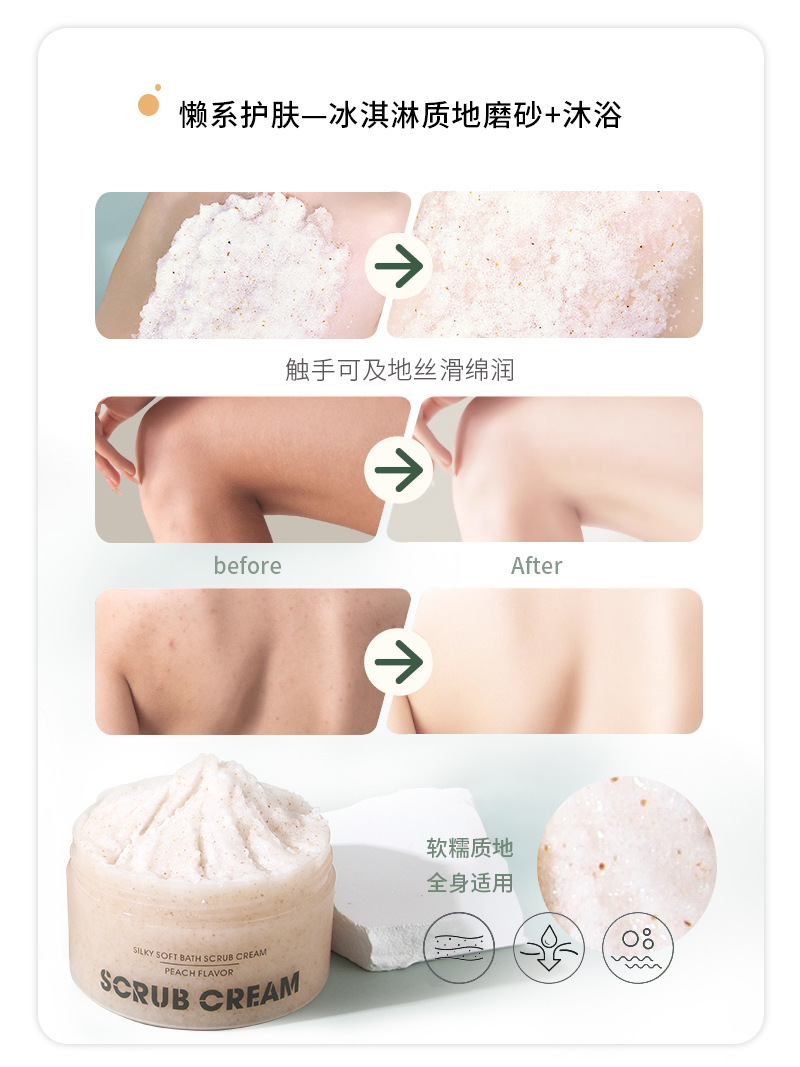 懒系护肤—冰淇淋质地磨砂+沐浴

触手可及地丝滑绵润

before

After

软糯质地
全身适用

SILKY SOFT BATH SCRUB CREAM
PEACH FLAVOR
SCRUB CREAM