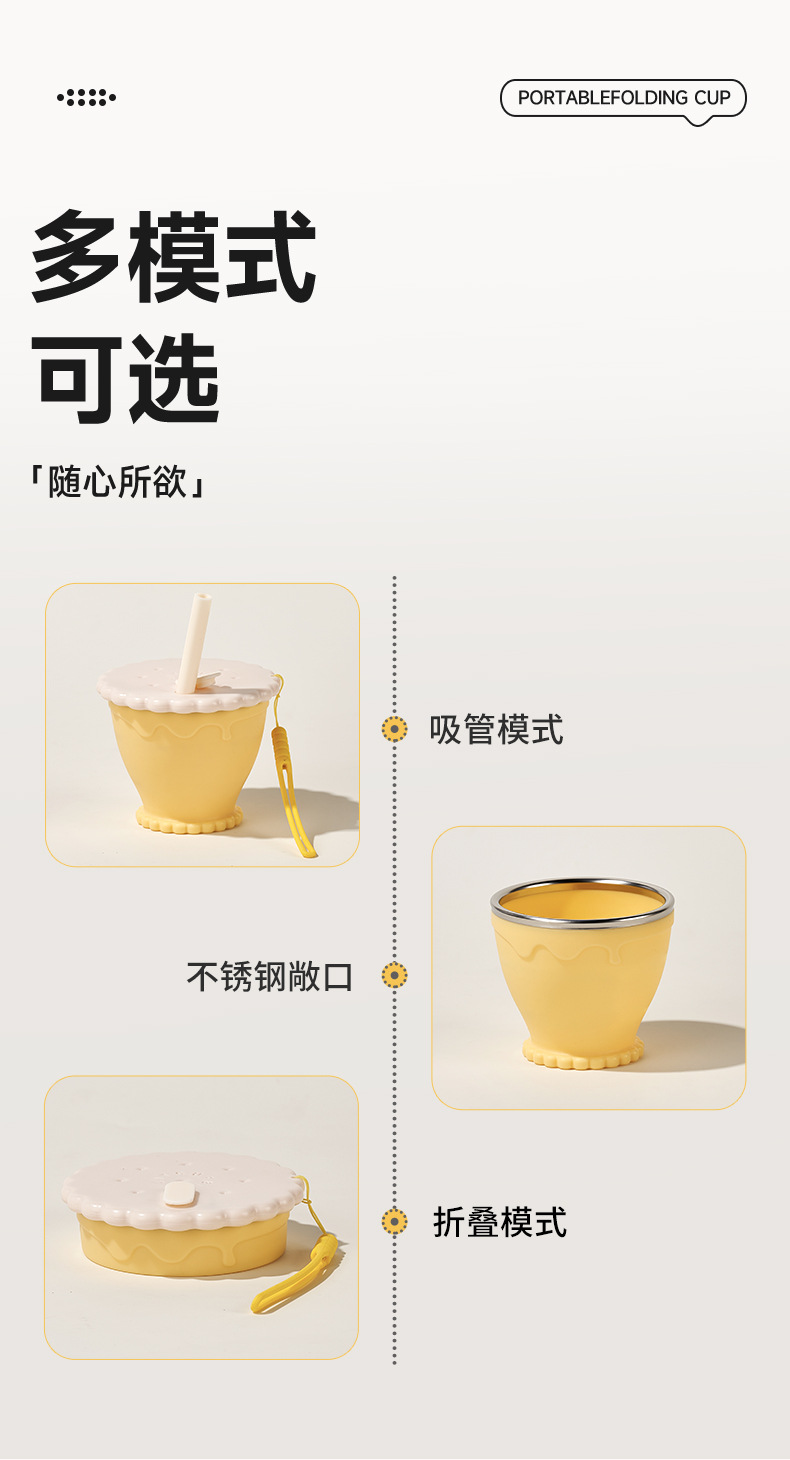 PORTABLEFOLDING CUP

多模式
可选

「随心所欲」

吸管模式

不锈钢敞口

折叠模式