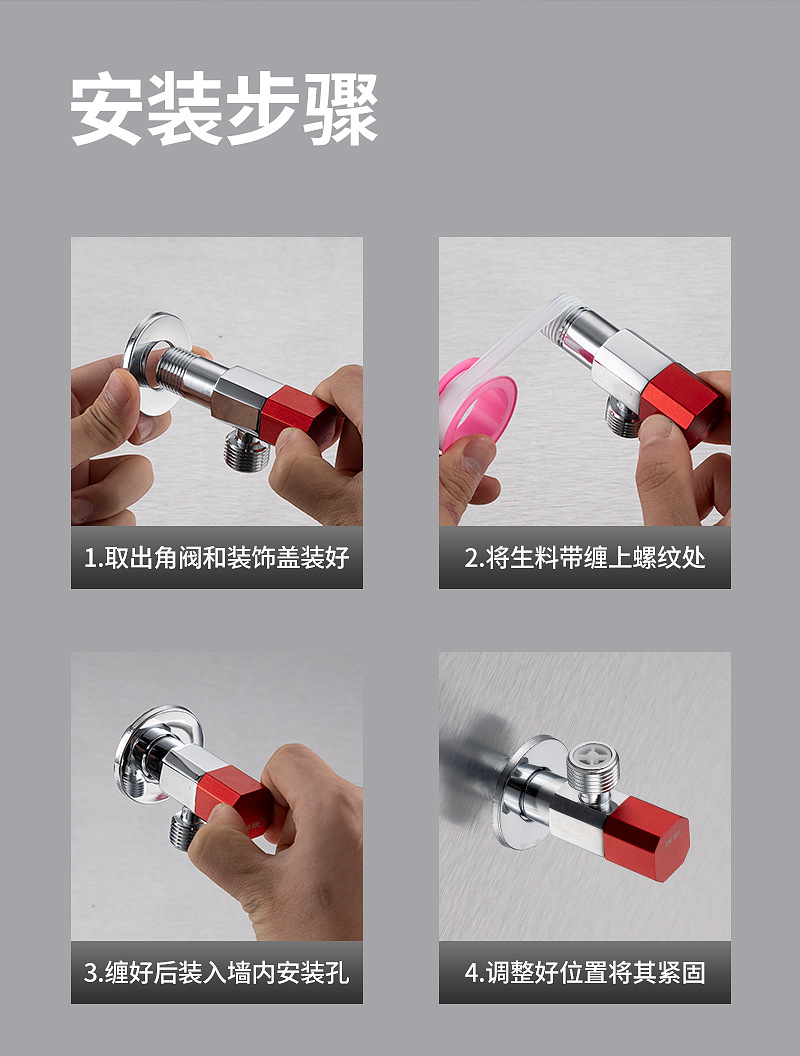 安装步骤

1.取出角阀和装饰盖装好

2.将生料带缠上螺纹处

3.缠好后装入墙内安装孔

4.调整好位置将其紧固