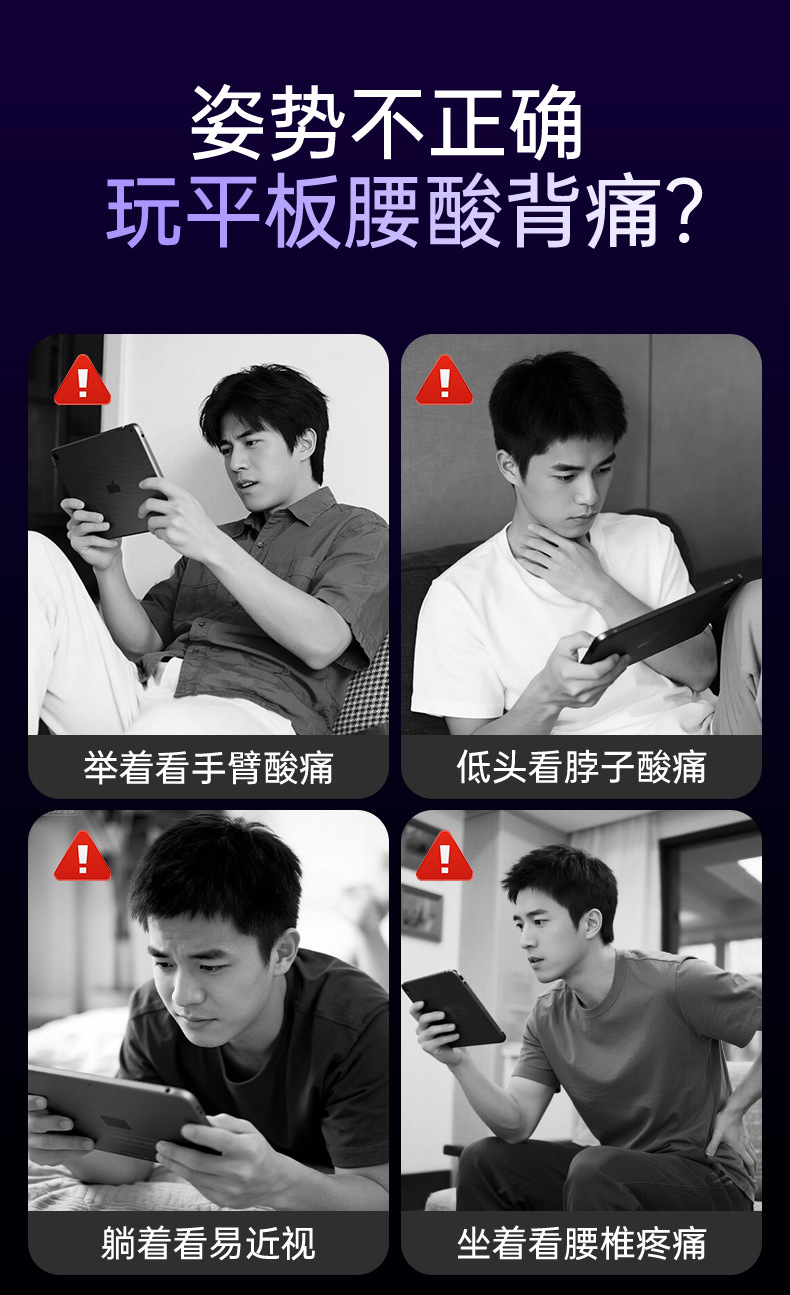 姿势不正确
玩平板腰酸背痛?

举着看手臂酸痛

低头看脖子酸痛

躺着看易近视

坐着看腰椎疼痛