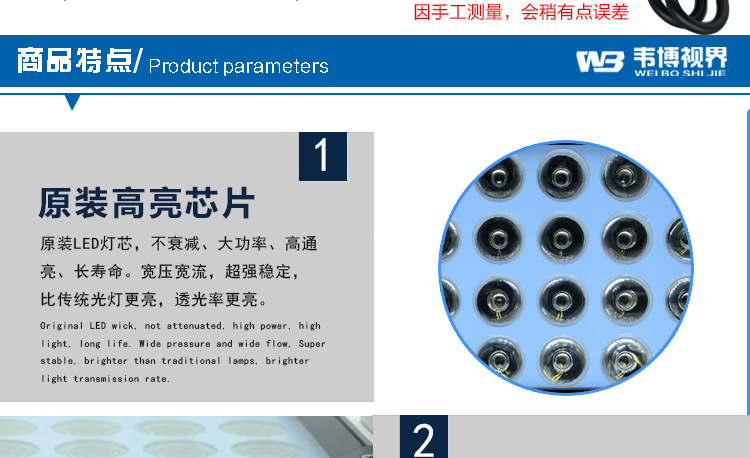 因手工测量，会稍有点误差

商品特点/ Product parameters

WB 韦博视界 WEI BO SHI JIE

1

原装高亮芯片

原装LED灯芯，不衰减、大功率、高通亮、长寿命。宽压宽流，超强稳定，比传统光灯更亮，透光率更亮。

Original LED wick, not attenuated, high power, high light, long life. Wide pressure and wide flow, Super stable, brighter than traditional lamps, brighter light transmission rate.

2