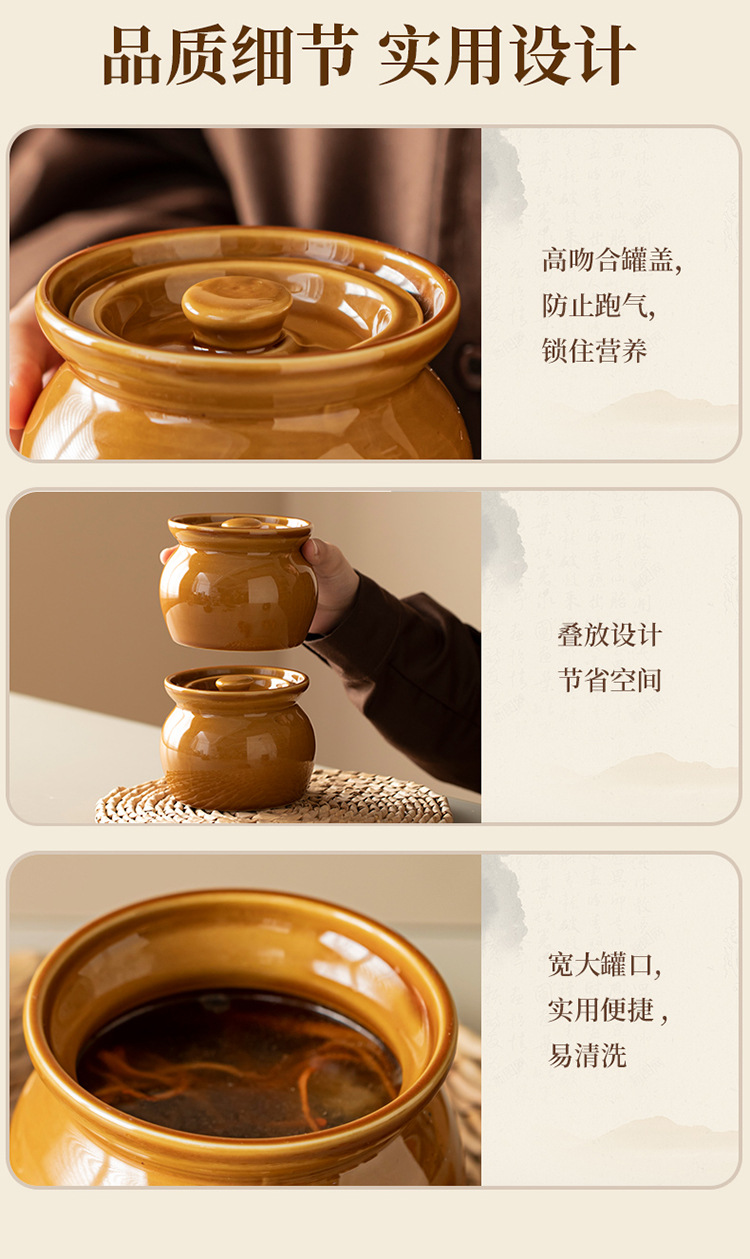 品质细节 实用设计

高吻合罐盖,
防止跑气,
锁住营养

叠放设计
节省空间

宽大罐口,
实用便捷,
易清洗