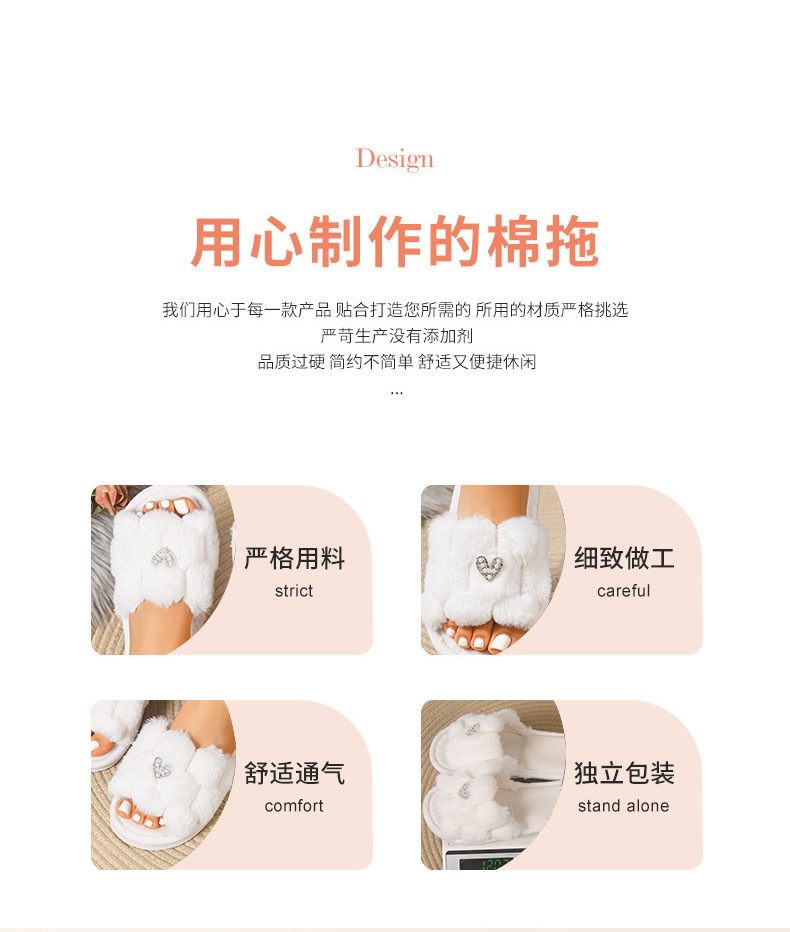 Design

用心制作的棉拖

我们用心于每一款产品 贴合打造您所需的 所用的材质严格挑选
严苛生产没有添加剂
品质过硬 简约不简单 舒适又便捷休闲
...

严格用料
strict

细致做工
careful

舒适通气
comfort

独立包装
stand alone