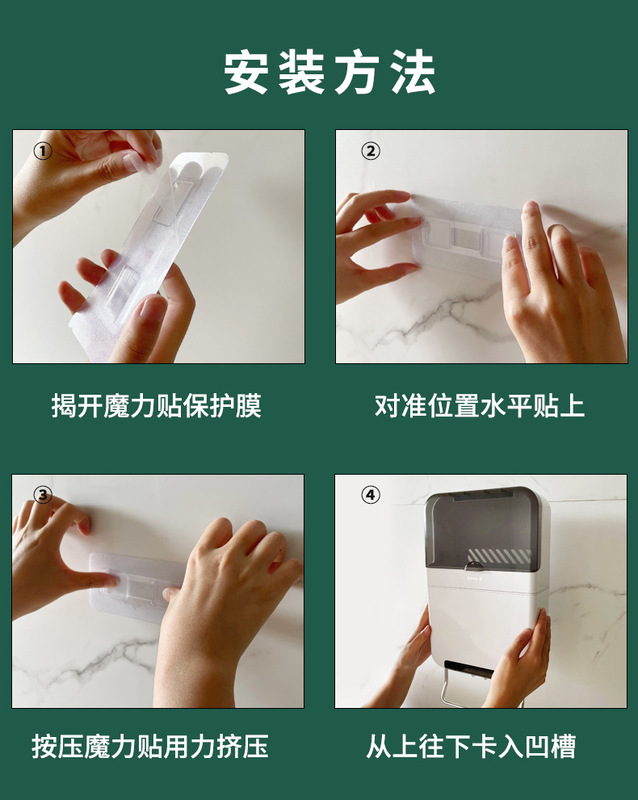 安装方法

①

揭开魔力贴保护膜

②

对准位置水平贴上

③

按压魔力贴用力挤压

④

从上往下卡入凹槽