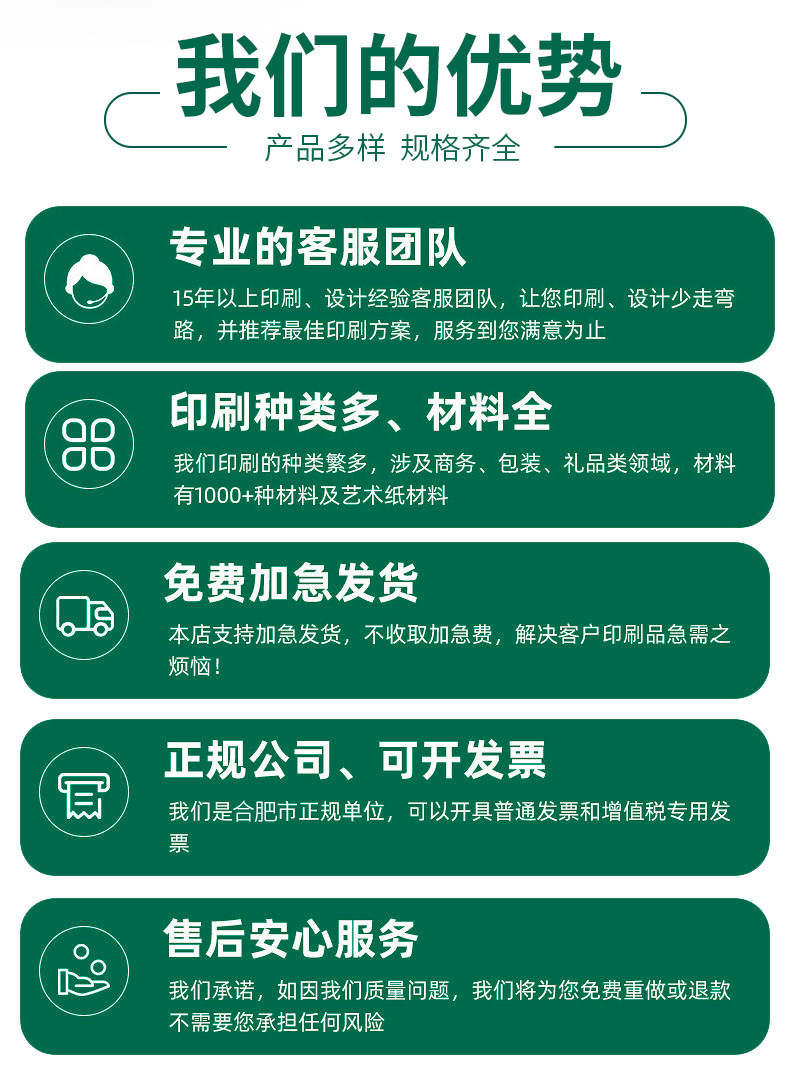 我们的优势

产品多样 规格齐全

专业的客服团队

15年以上印刷、设计经验客服团队，让您印刷、设计少走弯路，并推荐最佳印刷方案，服务到您满意为止

印刷种类多、材料全

我们印刷的种类繁多，涉及商务、包装、礼品类领域，材料有1000+种材料及艺术纸材料

免费加急发货

本店支持加急发货，不收取加急费，解决客户印刷品急需之烦恼！

正规公司、可开发票

我们是合肥市正规单位，可以开具普通发票和增值税专用发票

售后安心服务

我们承诺，如因我们质量问题，我们将为您免费重做或退款不需要您承担任何风险