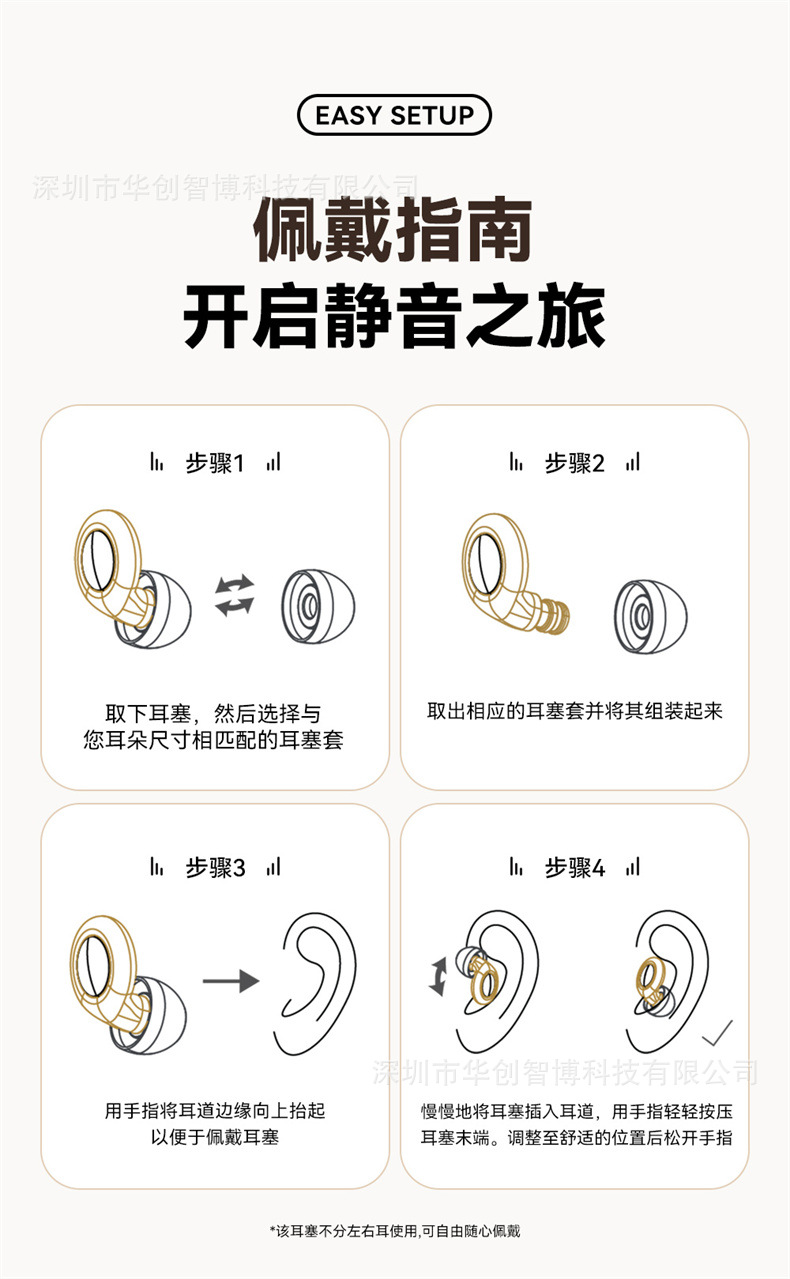 EASY SETUP

深圳市华创智博科技有限公司

佩戴指南
开启静音之旅

步骤1

取下耳塞，然后选择与您耳朵尺寸相匹配的耳塞套

步骤2

取出相应的耳塞套并将其组装起来

步骤3

用手指将耳道边缘向上抬起以便于佩戴耳塞

步骤4

深圳市华创智博科技有限公司

慢慢地将耳塞插入耳道，用手指轻轻按压耳塞末端。调整至舒适的位置后松开手指

*该耳塞不分左右耳使用,可自由随心佩戴