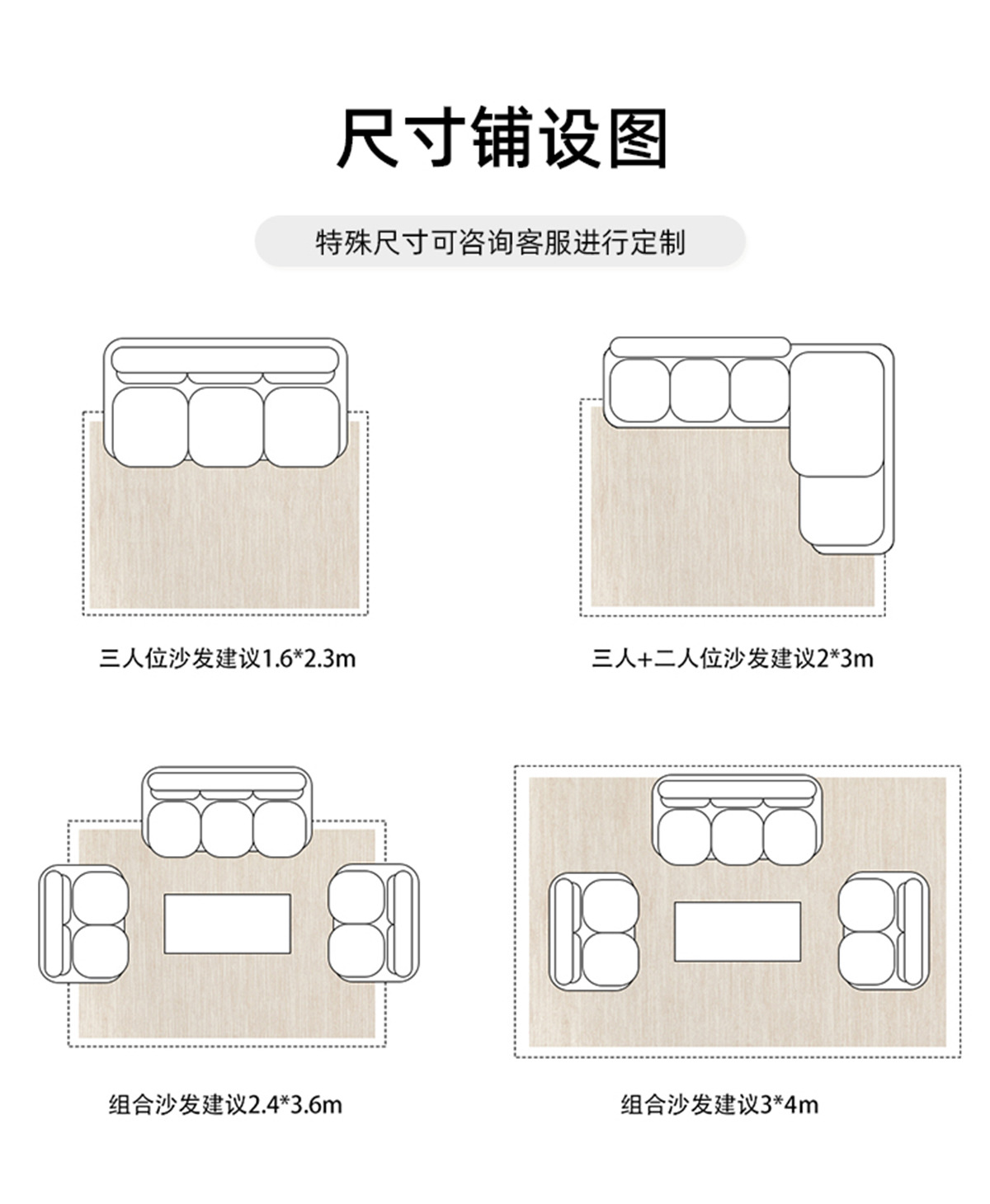 尺寸铺设图

特殊尺寸可咨询客服进行定制

三人位沙发建议1.6*2.3m

三人+二人位沙发建议2*3m

组合沙发建议2.4*3.6m

组合沙发建议3*4m