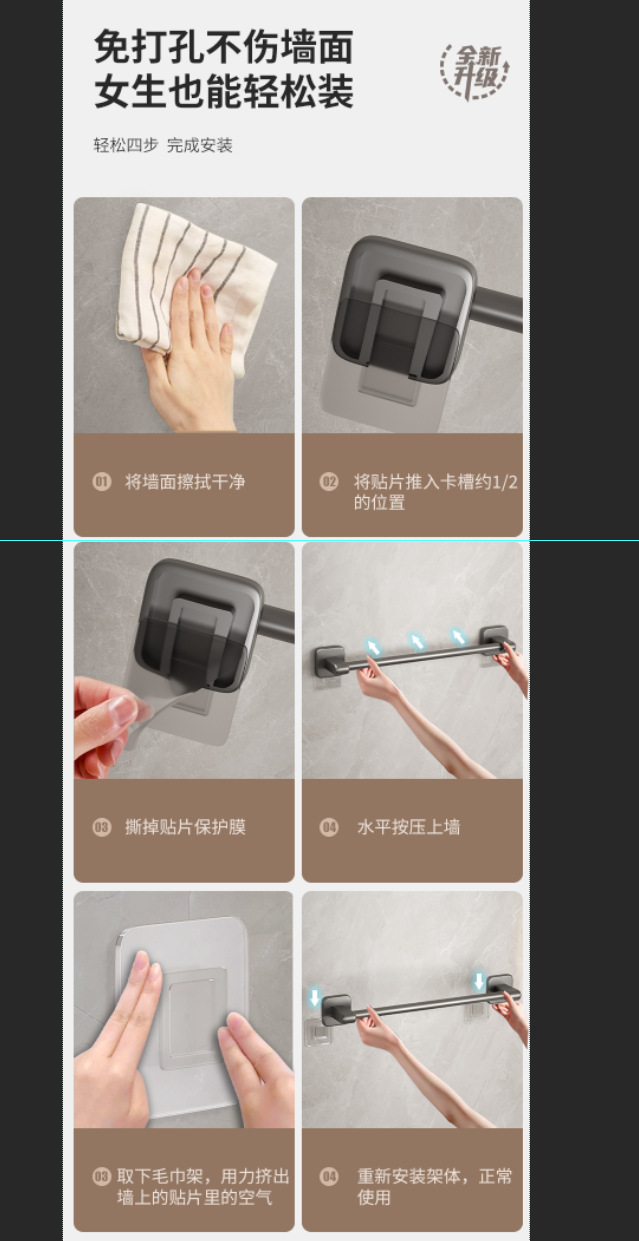 免打孔不伤墙面
女生也能轻松装

全新升级

轻松四步 完成安装

01 将墙面擦拭干净

02 将贴片推入卡槽约1/2的位置

03 撕掉贴片保护膜

04 水平按压上墙

03 取下毛巾架，用力挤出墙上的贴片里的空气

04 重新安装架体，正常使用