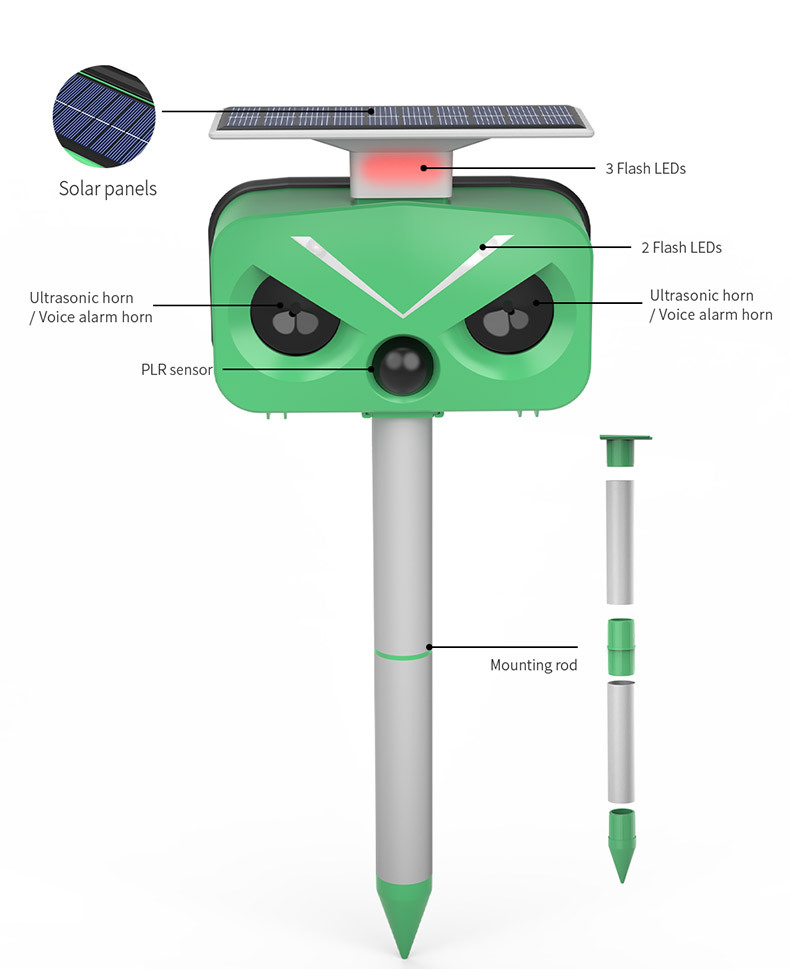 Solar panels

3 Flash LEDs

2 Flash LEDs

Ultrasonic horn / Voice alarm horn

Ultrasonic horn / Voice alarm horn

PLR sensor

Mounting rod