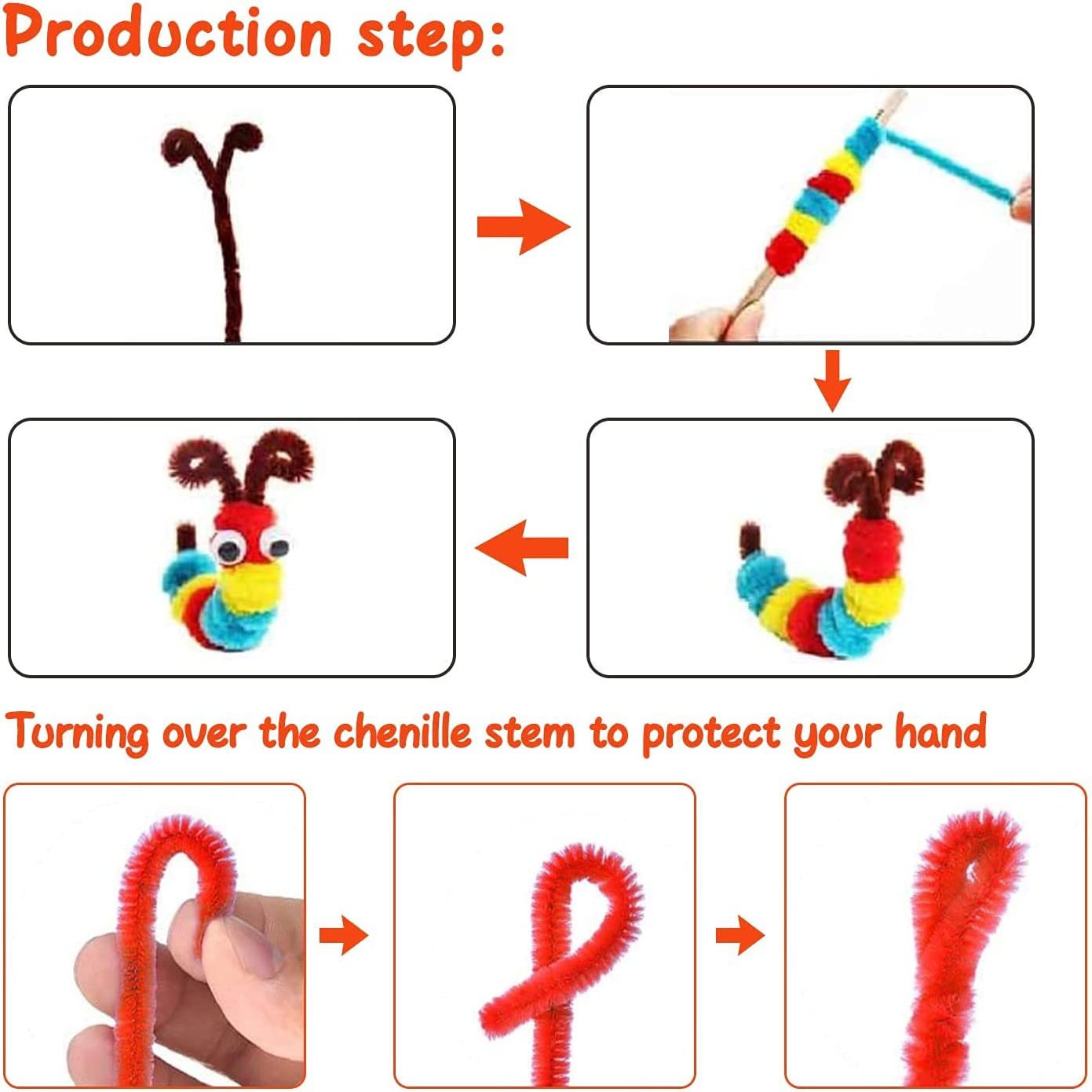 Production step:

Turning over the chenille stem to protect your hand