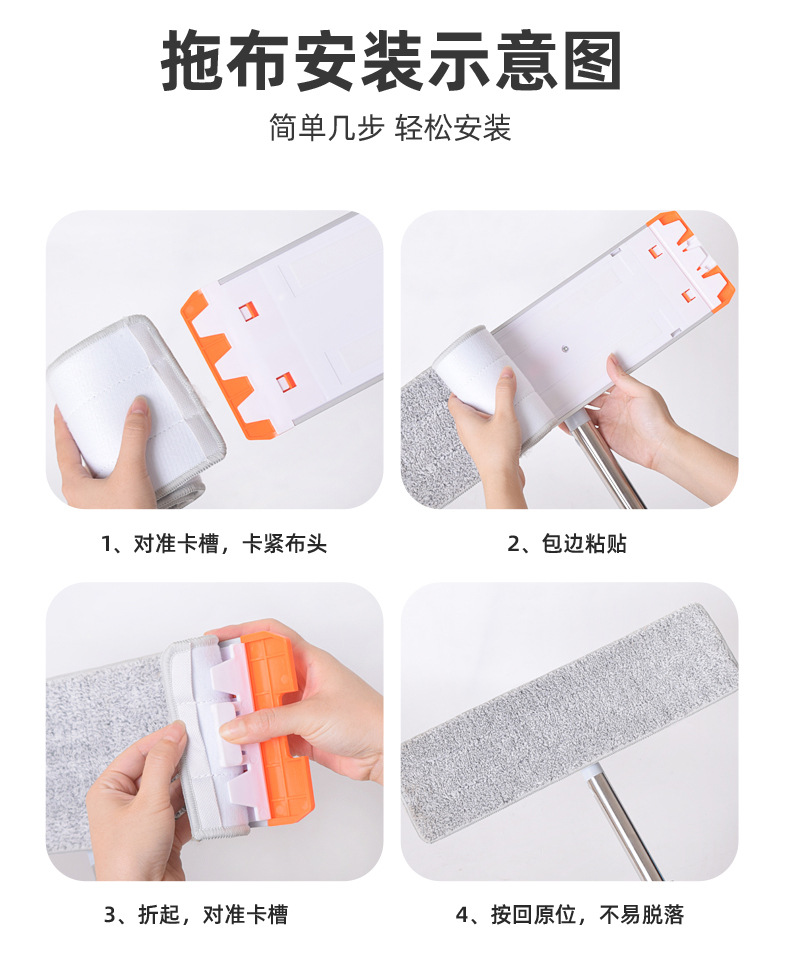 拖布安装示意图

简单几步 轻松安装

1、对准卡槽，卡紧布头

2、包边粘贴

3、折起，对准卡槽

4、按回原位，不易脱落