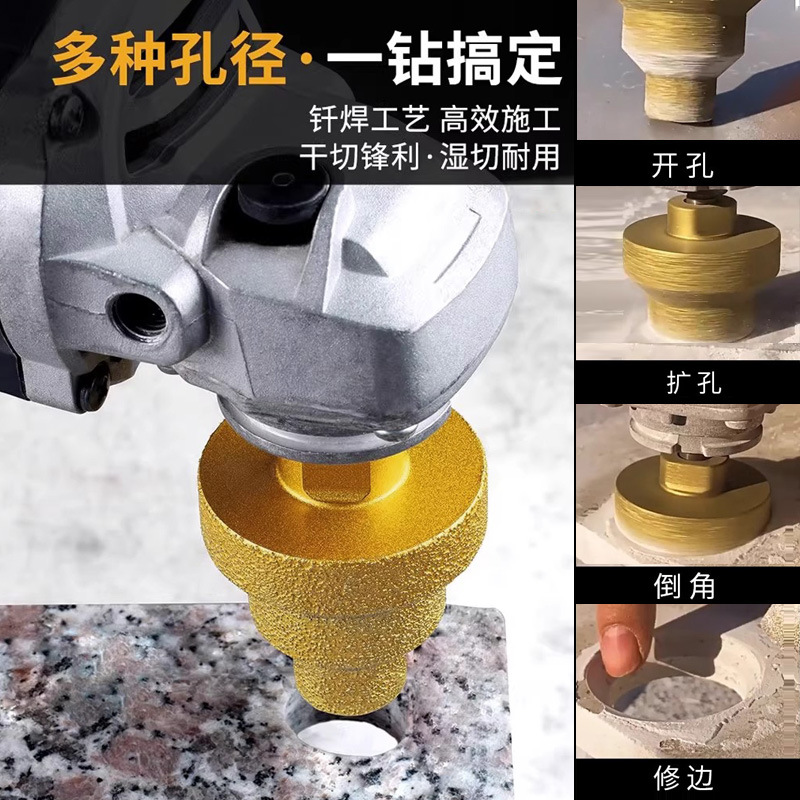 多种孔径·一钻搞定

钎焊工艺 高效施工
干切锋利·湿切耐用

开孔

扩孔

倒角

修边