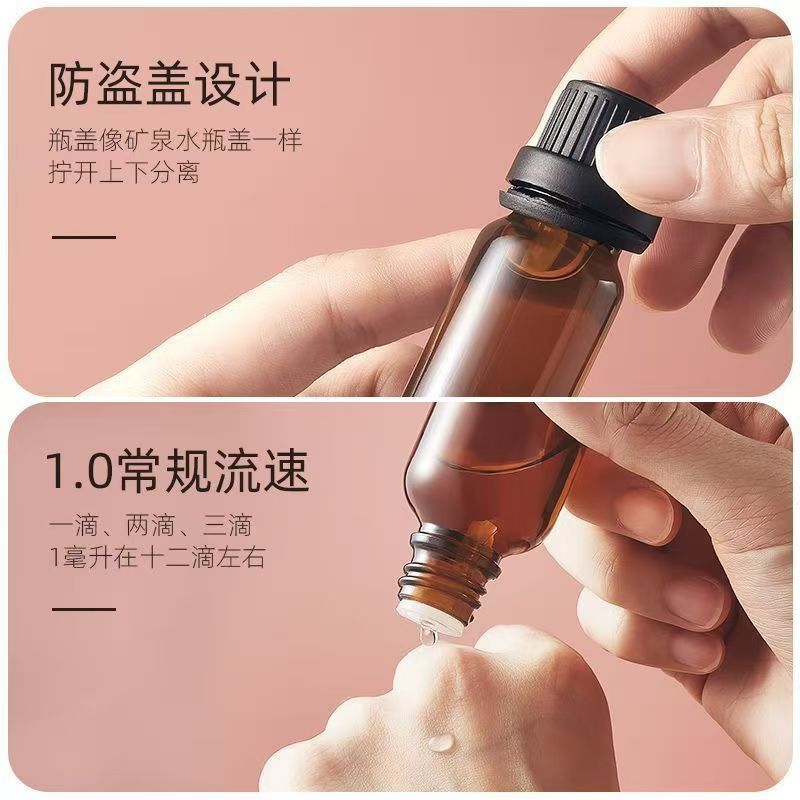 防盗盖设计

瓶盖像矿泉水瓶盖一样
拧开上下分离

1.0常规流速

一滴、两滴、三滴
1毫升在十二滴左右