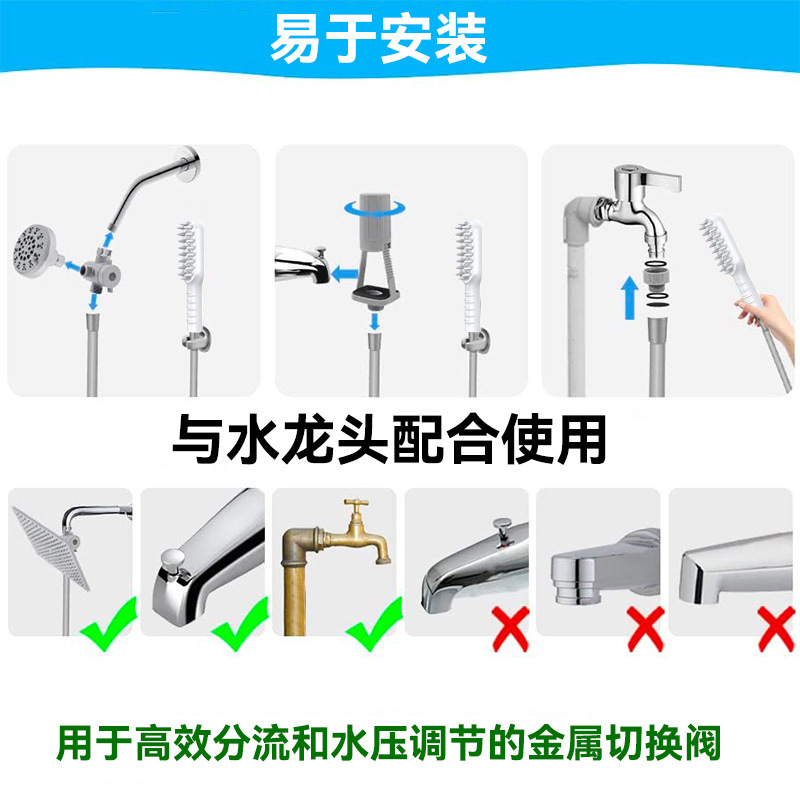 易于安装

与水龙头配合使用

用于高效分流和水压调节的金属切换阀