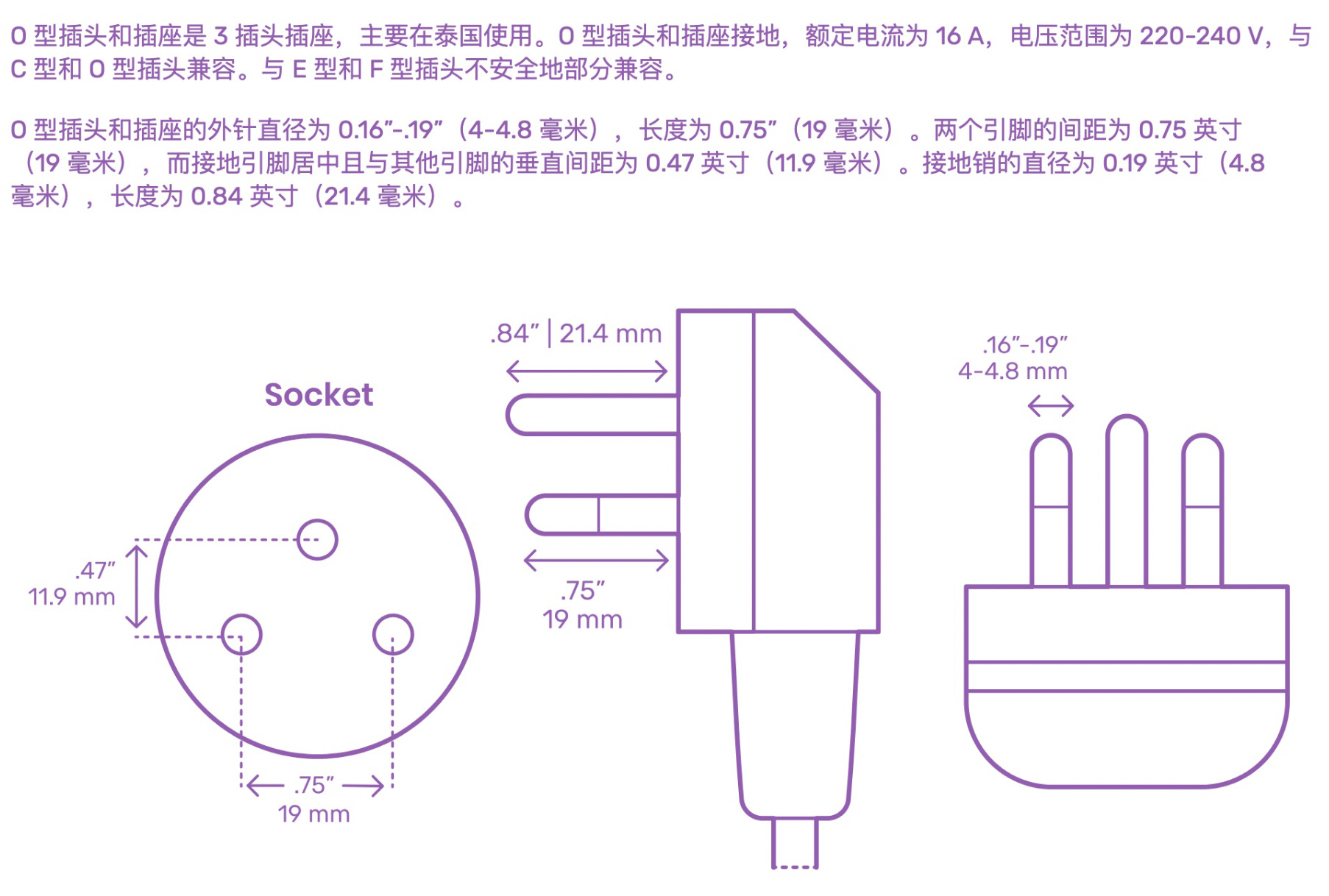 O 型插头和插座是 3 插头插座，主要在泰国使用。O 型插头和插座接地，额定电流为 16 A，电压范围为 220-240 V，与 C 型和 O 型插头兼容。与 E 型和 F 型插头不安全地部分兼容。

O 型插头和插座的外针直径为 0.16”-.19”（4-4.8 毫米），长度为 0.75”（19 毫米）。两个引脚的间距为 0.75 英寸（19 毫米），而接地引脚居中且与其他引脚的垂直间距为 0.47 英寸（11.9 毫米）。接地销的直径为 0.19 英寸（4.8 毫米），长度为 0.84 英寸（21.4 毫米）。

Socket

.47”
11.9 mm

.75”
19 mm

.84” | 21.4 mm

.75”
19 mm

.16”-.19”
4-4.8 mm