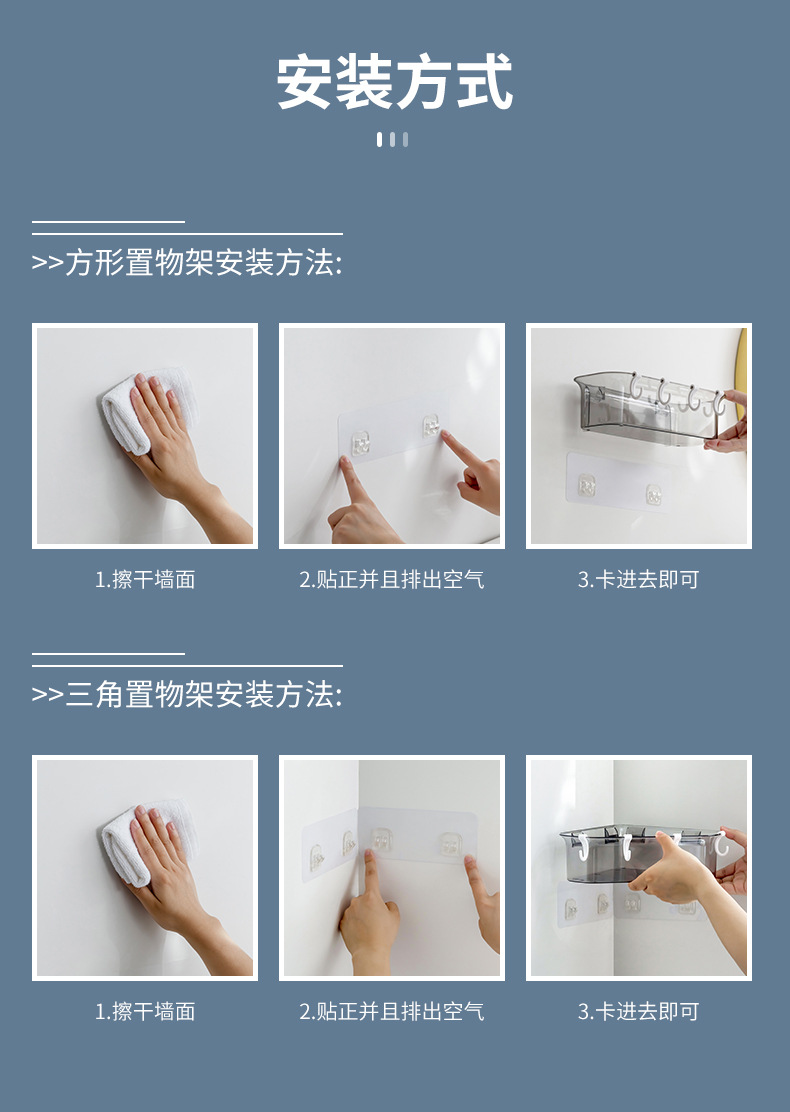 安装方式

>>方形置物架安装方法:

1.擦干墙面

2.贴正并且排出空气

3.卡进去即可

>>三角置物架安装方法:

1.擦干墙面

2.贴正并且排出空气

3.卡进去即可