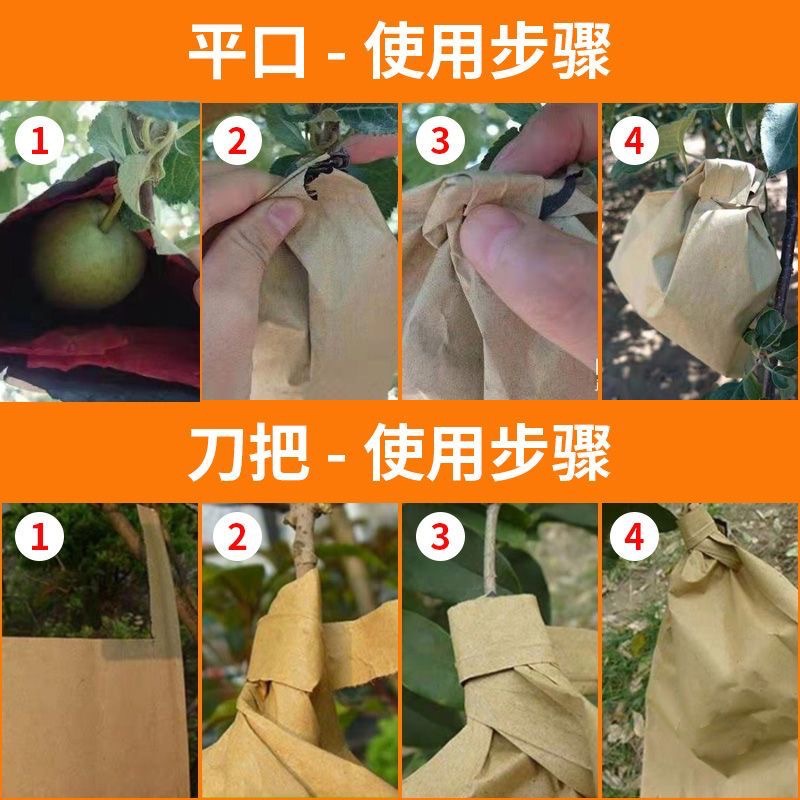 平口 - 使用步骤

1

2

3

4

刀把 - 使用步骤

1

2

3

4