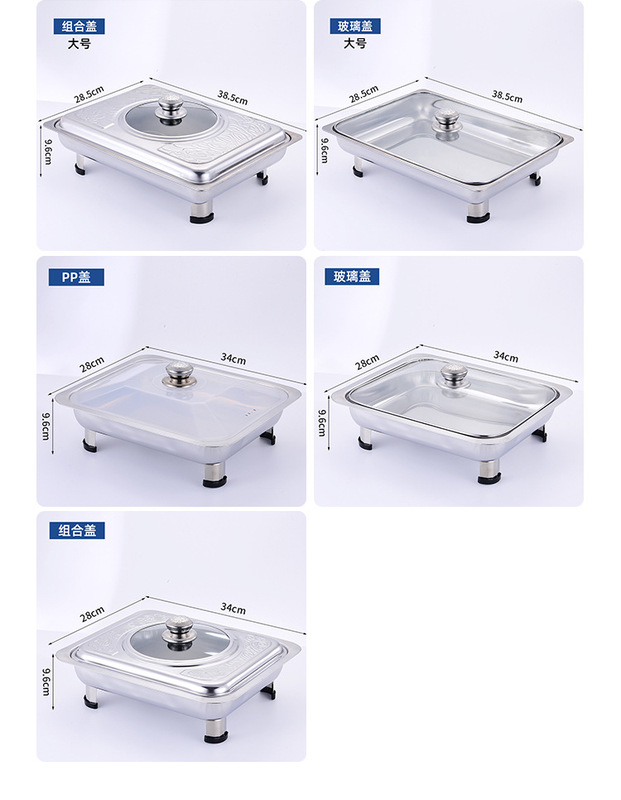 组合盖
大号
28.5cm
38.5cm
9.6cm

玻璃盖
大号
28.5cm
38.5cm
9.6cm

PP盖
28cm
34cm
9.6cm

玻璃盖
28cm
34cm
9.6cm

组合盖
28cm
34cm
9.6cm