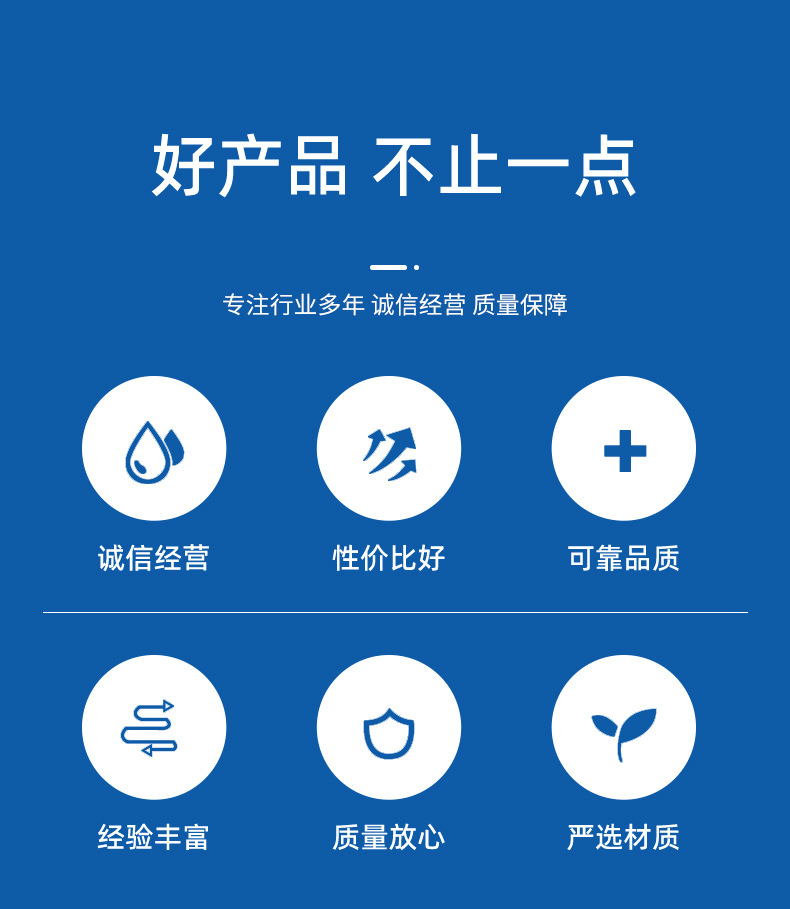 好产品 不止一点

专注行业多年 诚信经营 质量保障

诚信经营

性价比好

可靠品质

经验丰富

质量放心

严选材质