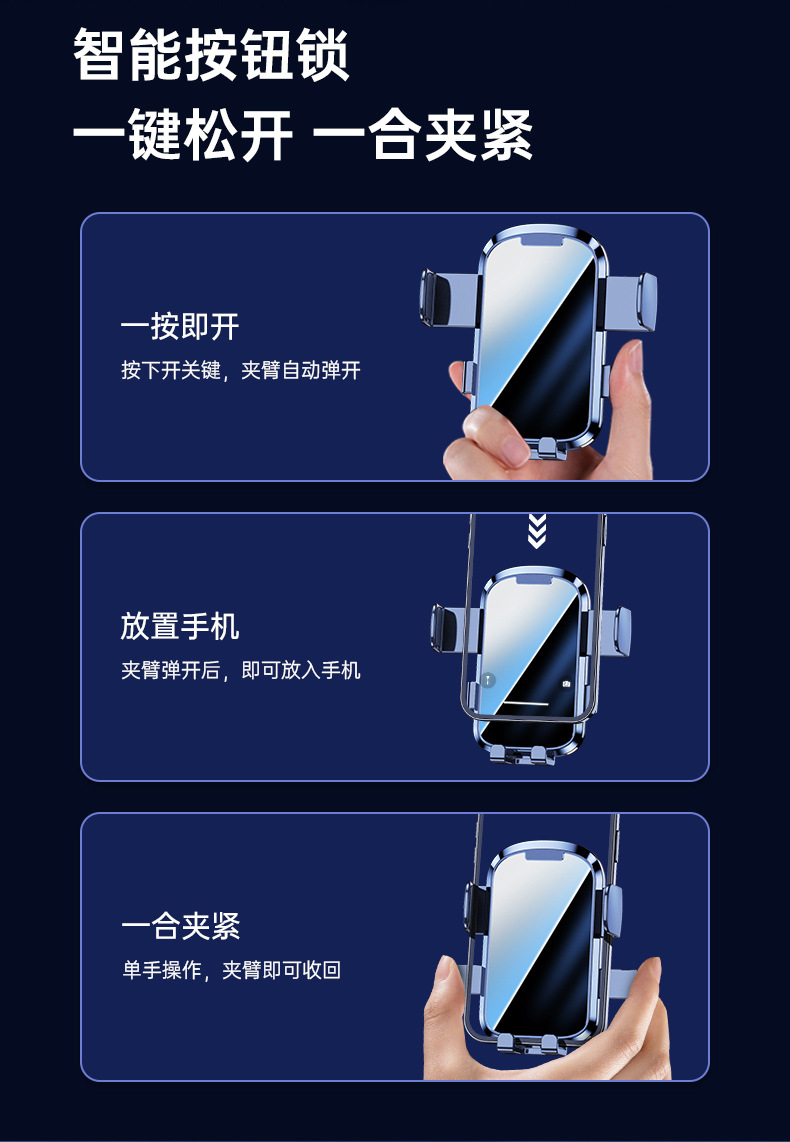 智能按钮锁
一键松开 一合夹紧

一按即开
按下开关键，夹臂自动弹开

放置手机
夹臂弹开后，即可放入手机

一合夹紧
单手操作，夹臂即可收回