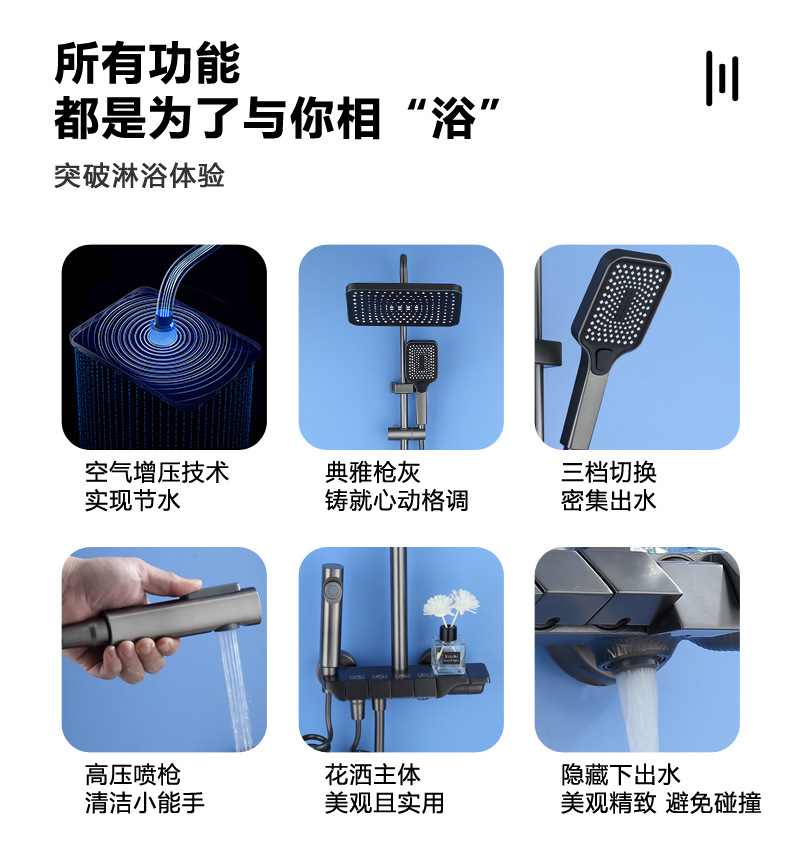 所有功能
都是为了与你相“浴”

突破淋浴体验

空气增压技术
实现节水

典雅枪灰
铸就心动格调

三档切换
密集出水

高压喷枪
清洁小能手

花洒主体
美观且实用

隐藏下出水
美观精致 避免碰撞