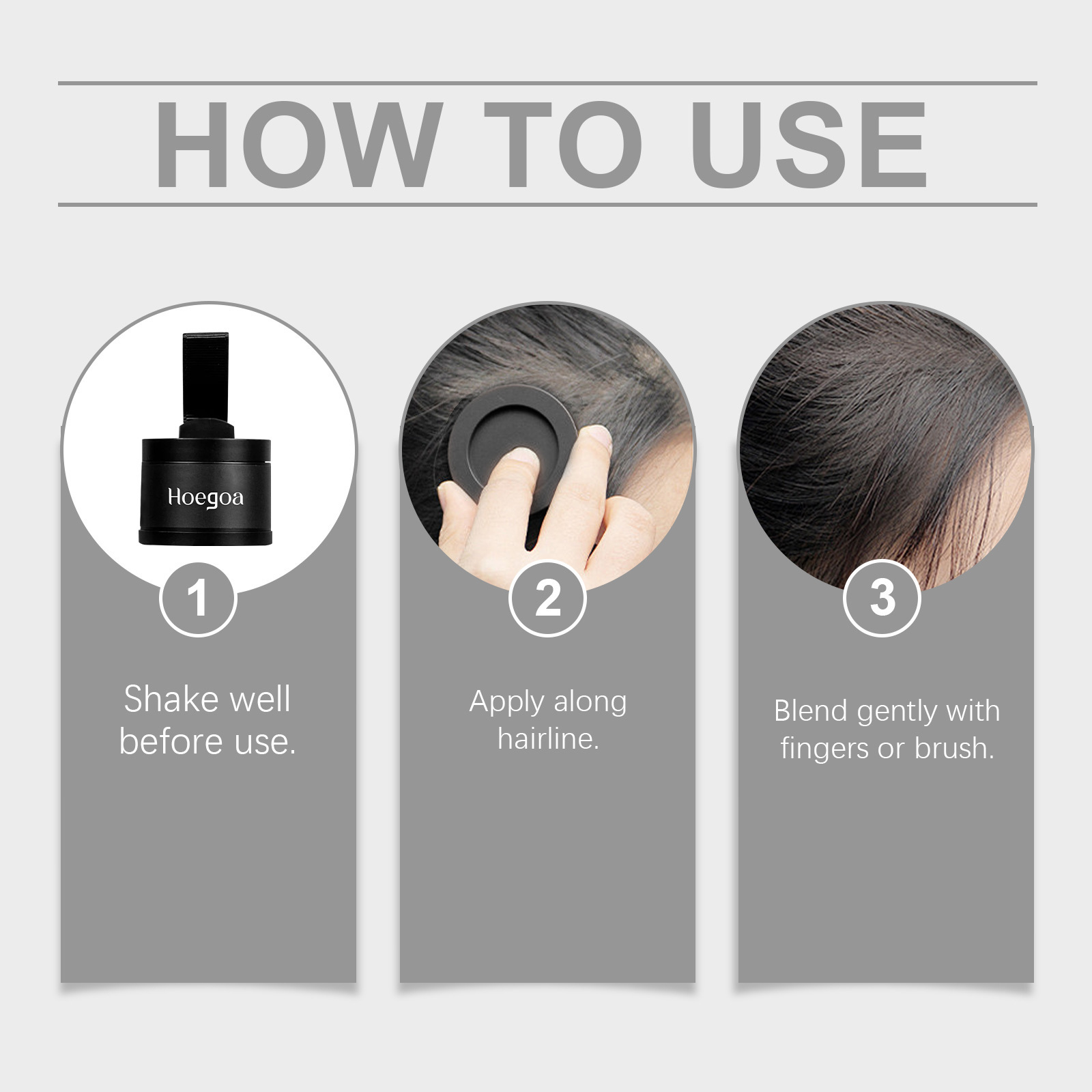 HOW TO USE

Hoegoa

1

Shake well before use.

2

Apply along hairline.

3

Blend gently with fingers or brush.