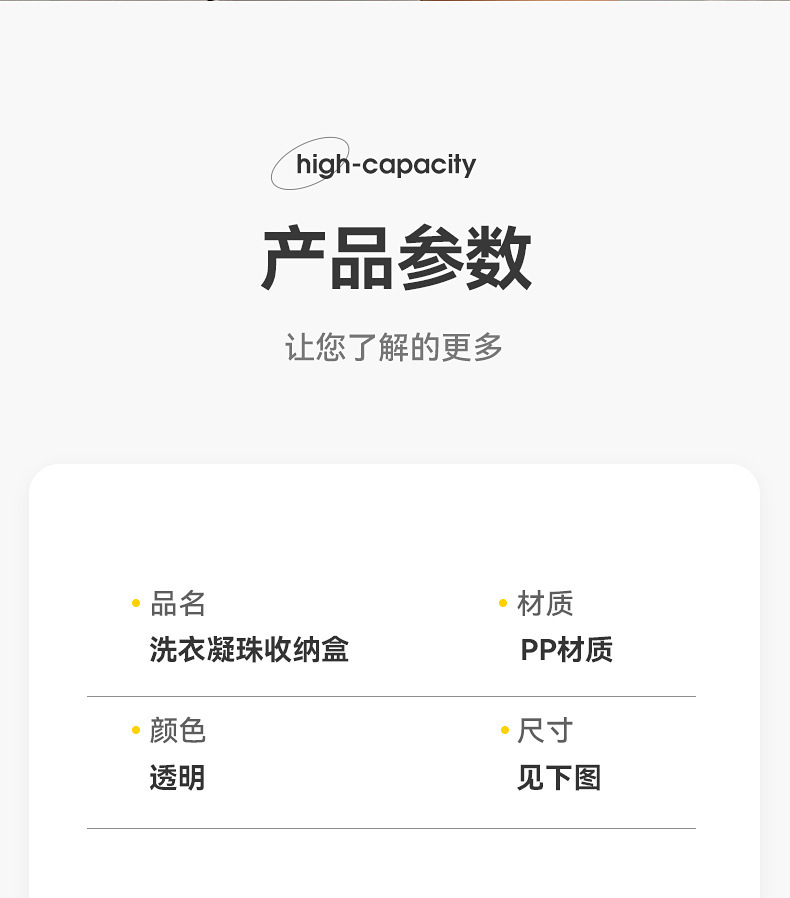 high-capacity

产品参数

让您了解的更多

• 品名
洗衣凝珠收纳盒

• 材质
PP材质

• 颜色
透明

• 尺寸
见下图