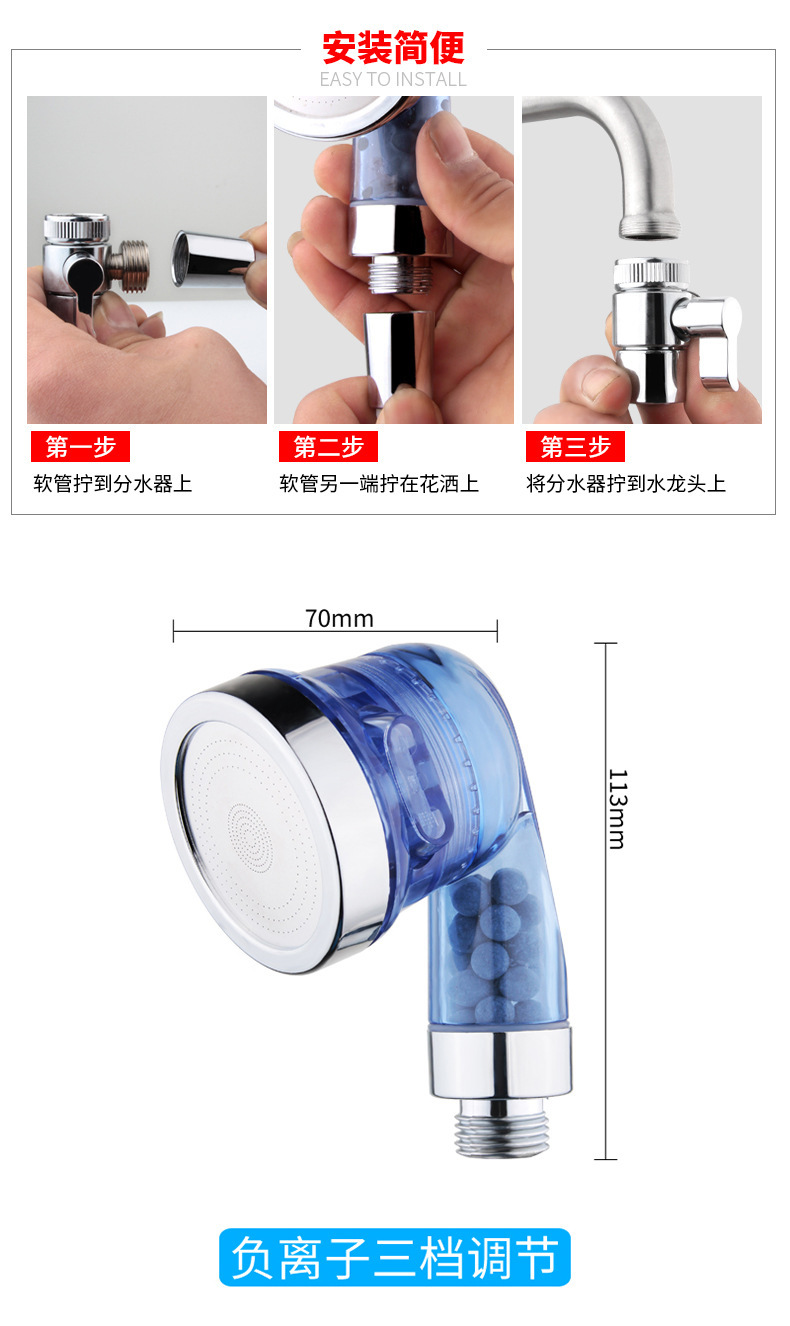 安装简便
EASY TO INSTALL

第一步
软管拧到分水器上

第二步
软管另一端拧在花洒上

第三步
将分水器拧到水龙头上

70mm

113mm

负离子三档调节