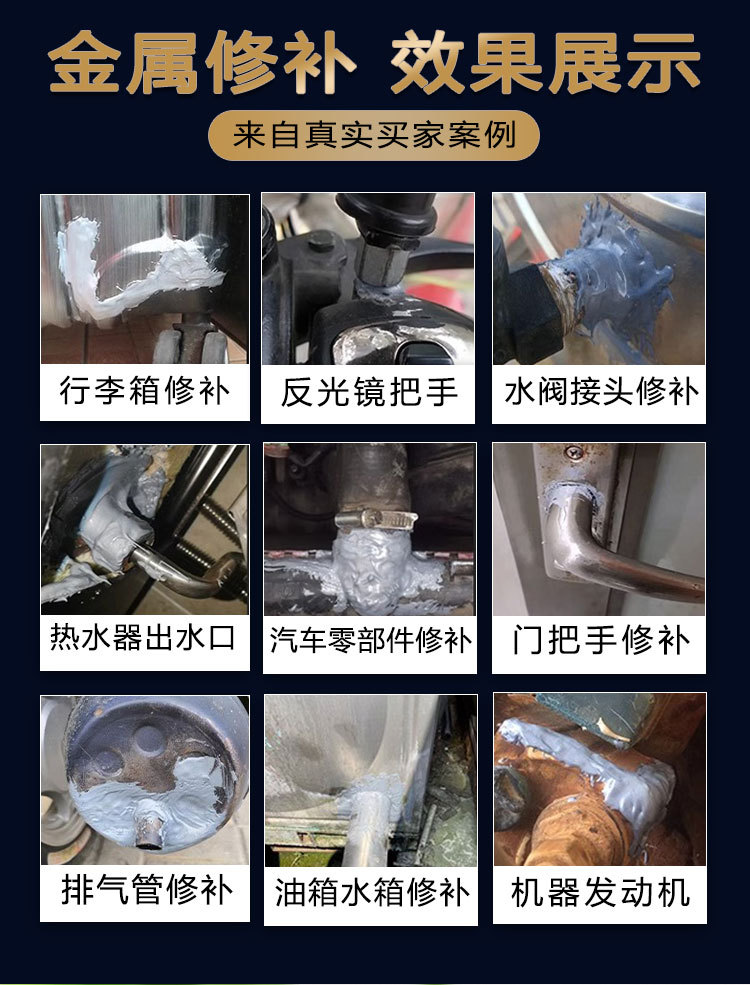 金属修补 效果展示

来自真实买家案例

行李箱修补

反光镜把手

水阀接头修补

热水器出水口

汽车零部件修补

门把手修补

排气管修补

油箱水箱修补

机器发动机