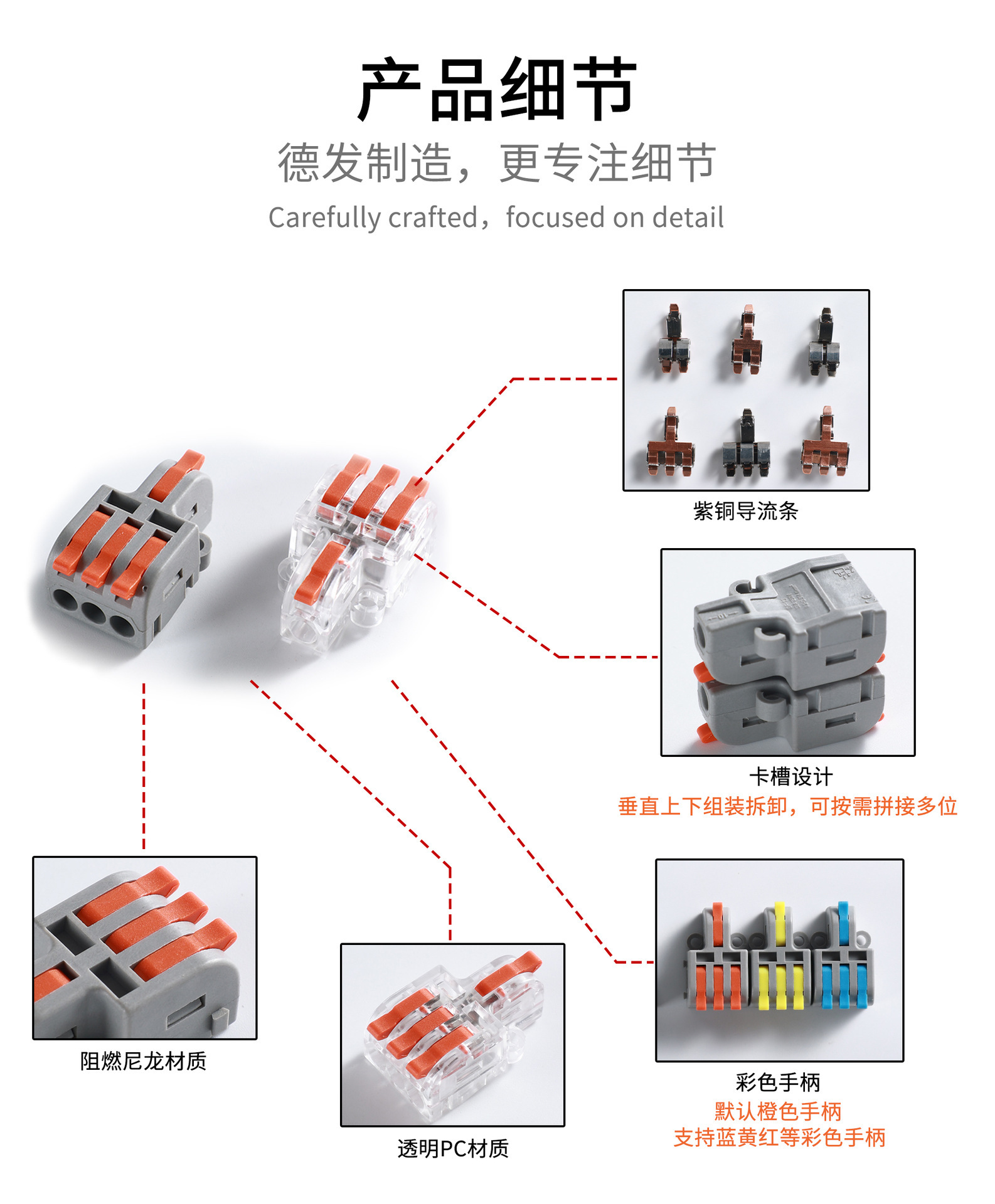 产品细节

德发制造，更专注细节

Carefully crafted，focused on detail

紫铜导流条

卡槽设计

垂直上下组装拆卸，可按需拼接多位

阻燃尼龙材质

透明PC材质

彩色手柄

默认橙色手柄

支持蓝黄红等彩色手柄