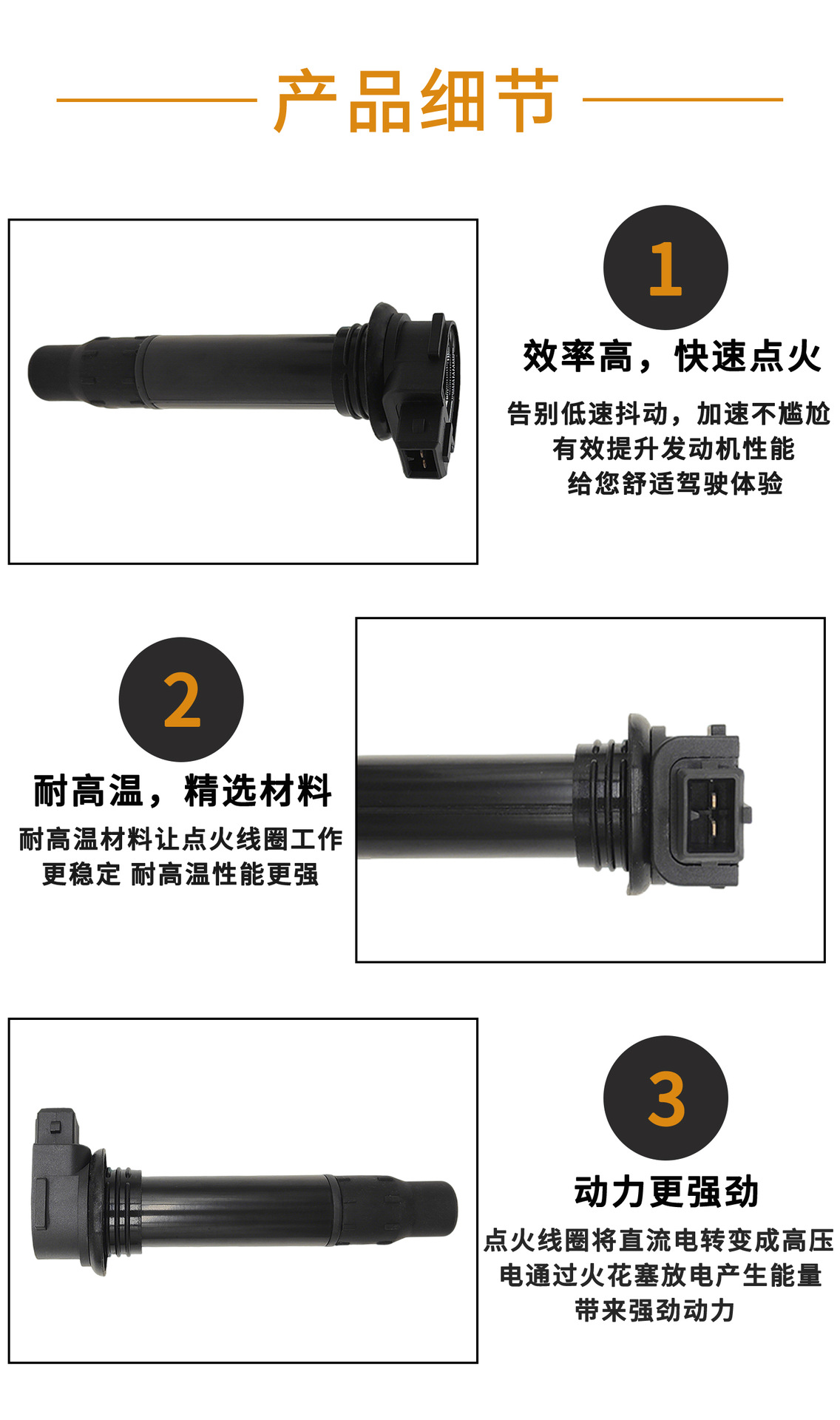 产品细节

1

效率高，快速点火

告别低速抖动，加速不尴尬
有效提升发动机性能
给您舒适驾驶体验

2

耐高温，精选材料

耐高温材料让点火线圈工作
更稳定 耐高温性能更强

3

动力更强劲

点火线圈将直流电转变成高压
电通过火花塞放电产生能量
带来强劲动力