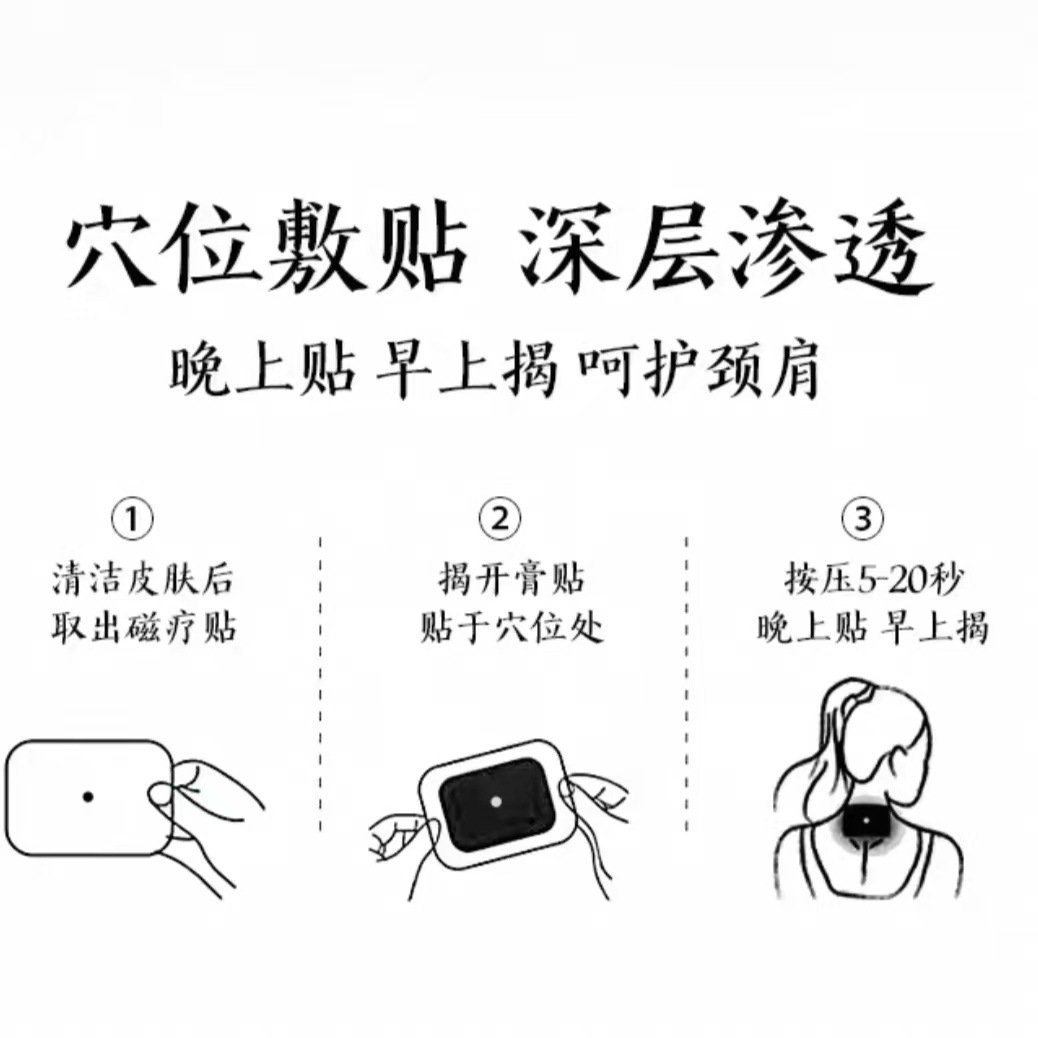 穴位敷贴 深层渗透

晚上贴 早上揭 呵护颈肩

①
清洁皮肤后
取出磁疗贴

②
揭开膏贴
贴于穴位处

③
按压5-20秒
晚上贴 早上揭