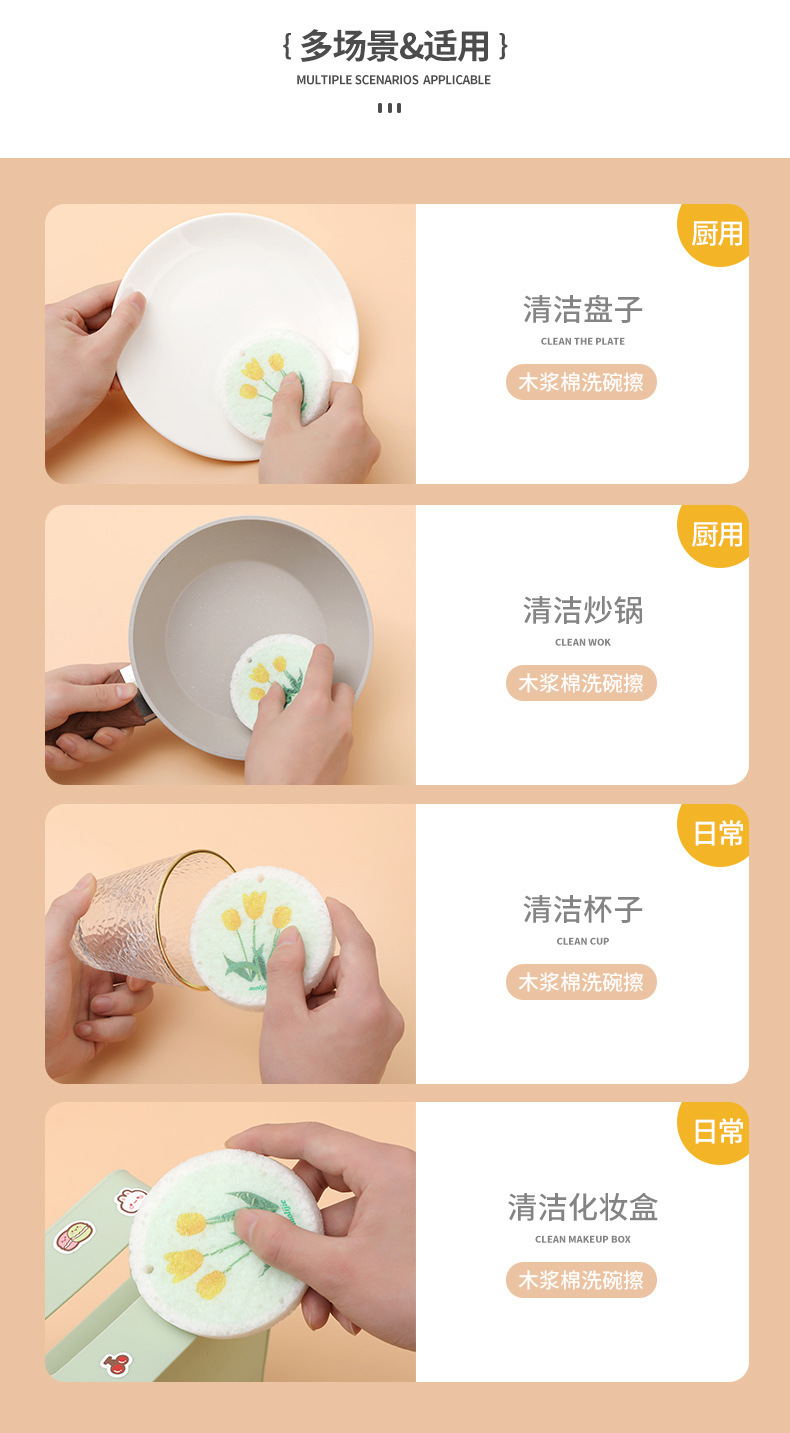 { 多场景&适用 }
MULTIPLE SCENARIOS APPLICABLE

厨用
清洁盘子
CLEAN THE PLATE
木浆棉洗碗擦

厨用
清洁炒锅
CLEAN WOK
木浆棉洗碗擦

日常
清洁杯子
CLEAN CUP
木浆棉洗碗擦

日常
清洁化妆盒
CLEAN MAKEUP BOX
木浆棉洗碗擦