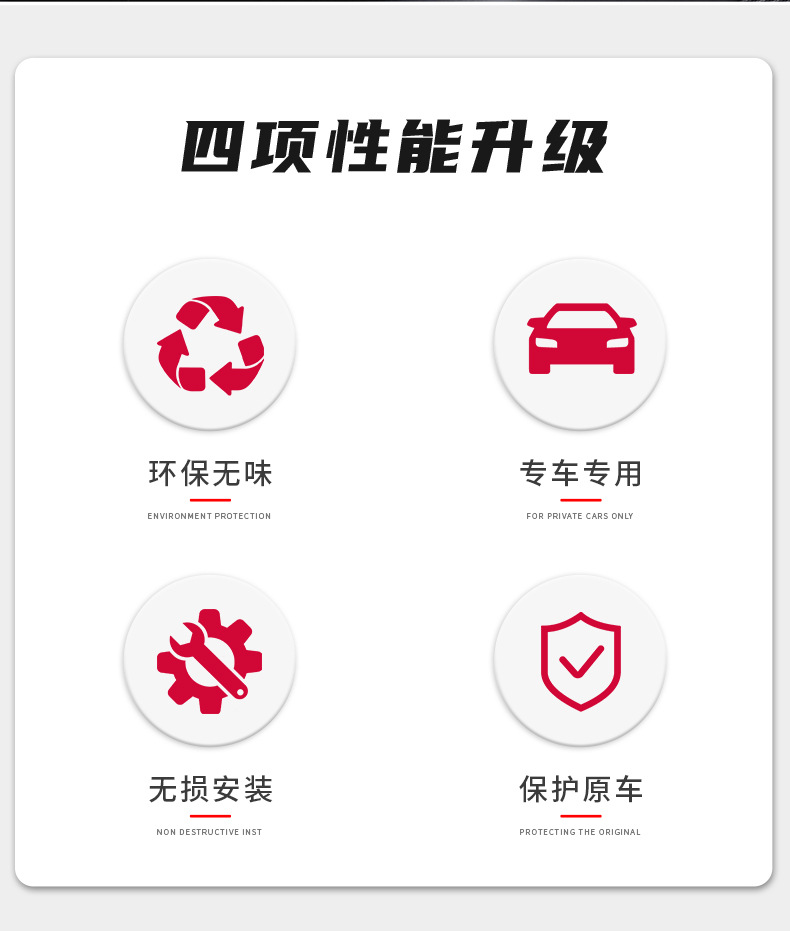 四项性能升级

环保无味

ENVIRONMENT PROTECTION

专车专用

FOR PRIVATE CARS ONLY

无损安装

NON DESTRUCTIVE INST

保护原车

PROTECTING THE ORIGINAL