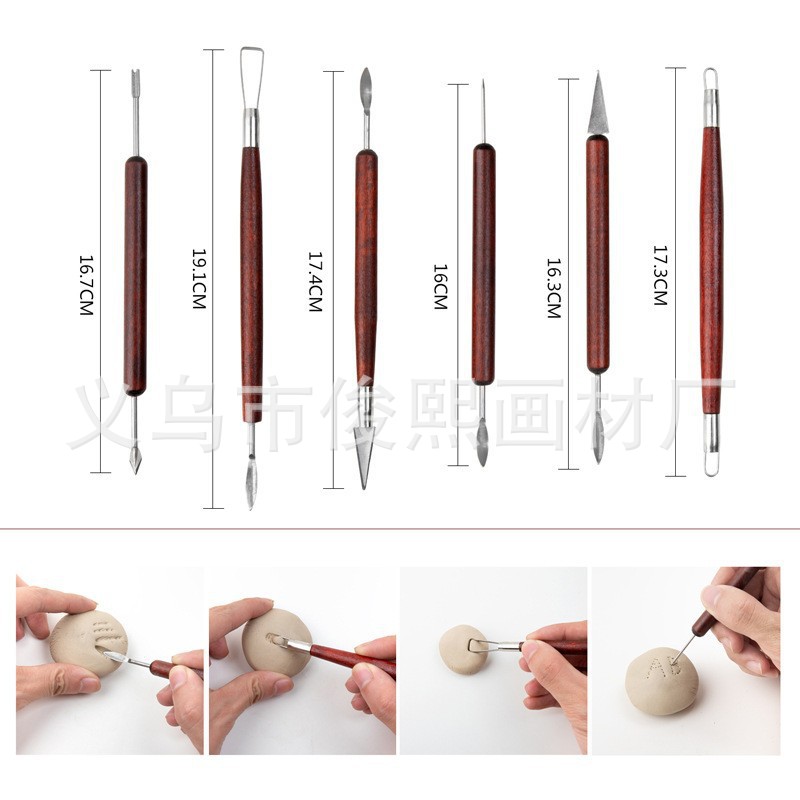 16.7CM
19.1CM
17.4CM
16CM
16.3CM
17.3CM

义乌市俊熙画材厂

AB