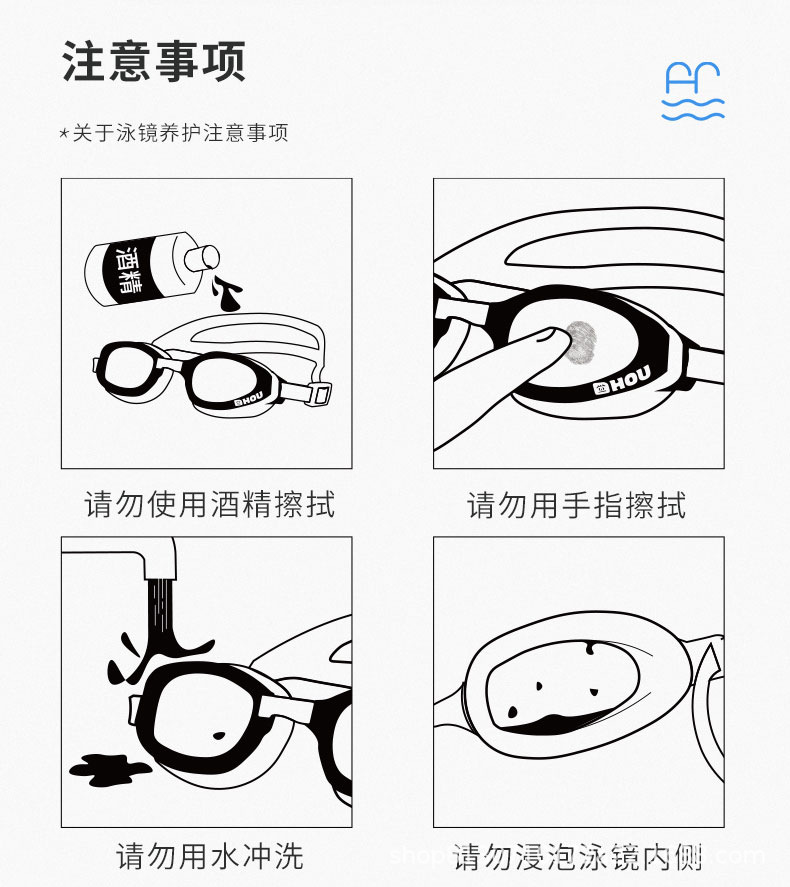 注意事项

*关于泳镜养护注意事项

酒精

HOU

请勿使用酒精擦拭

HOU

请勿用手指擦拭

请勿用水冲洗

请勿浸泡泳镜内侧