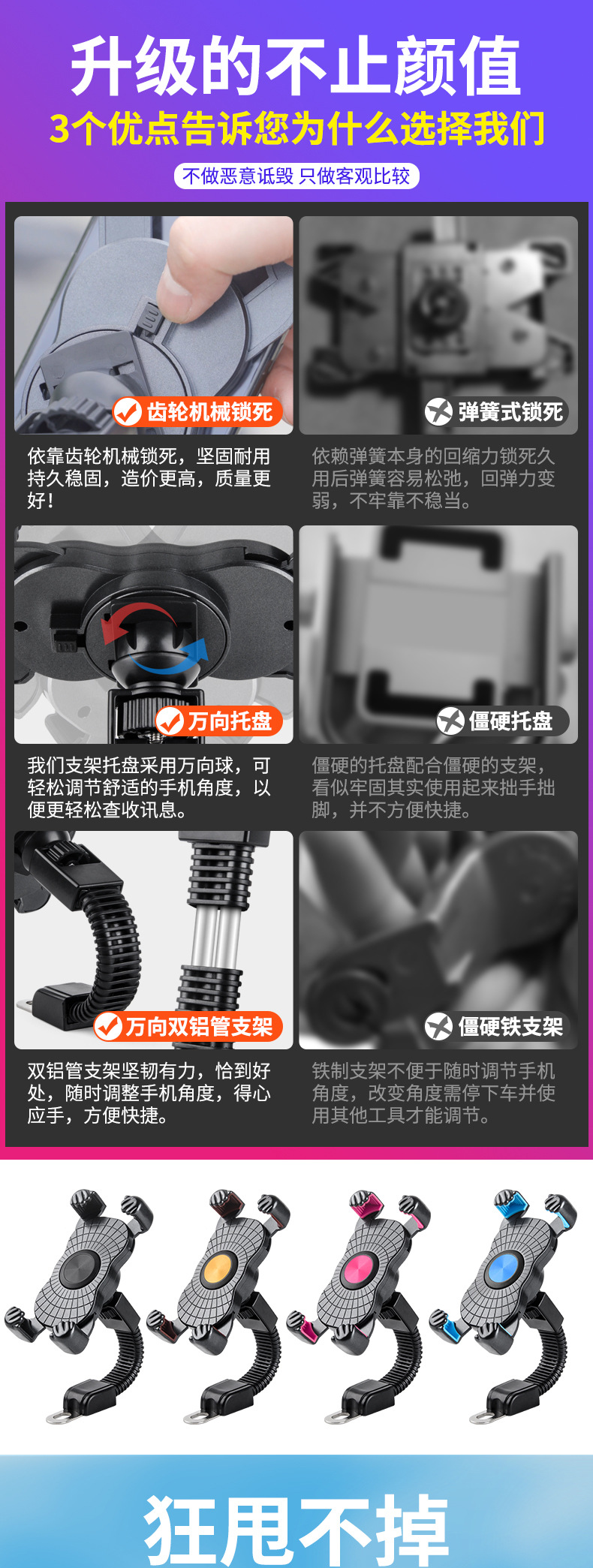 升级的不止颜值

3个优点告诉您为什么选择我们

不做恶意诋毁 只做客观比较

齿轮机械锁死

依靠齿轮机械锁死，坚固耐用持久稳固，造价更高，质量更好！

弹簧式锁死

依赖弹簧本身的回缩力锁死久用后弹簧容易松弛，回弹力变弱，不牢靠不稳当。

万向托盘

我们支架托盘采用万向球，可轻松调节舒适的手机角度，以便更轻松查收讯息。

僵硬托盘

僵硬的托盘配合僵硬的支架，看似牢固其实使用起来拙手拙脚，并不方便快捷。

万向双铝管支架

双铝管支架坚韧有力，恰到好处，随时调整手机角度，得心应手，方便快捷。

僵硬铁支架

铁制支架不便于随时调节手机角度，改变角度需停下车并使用其他工具才能调节。

狂甩不掉