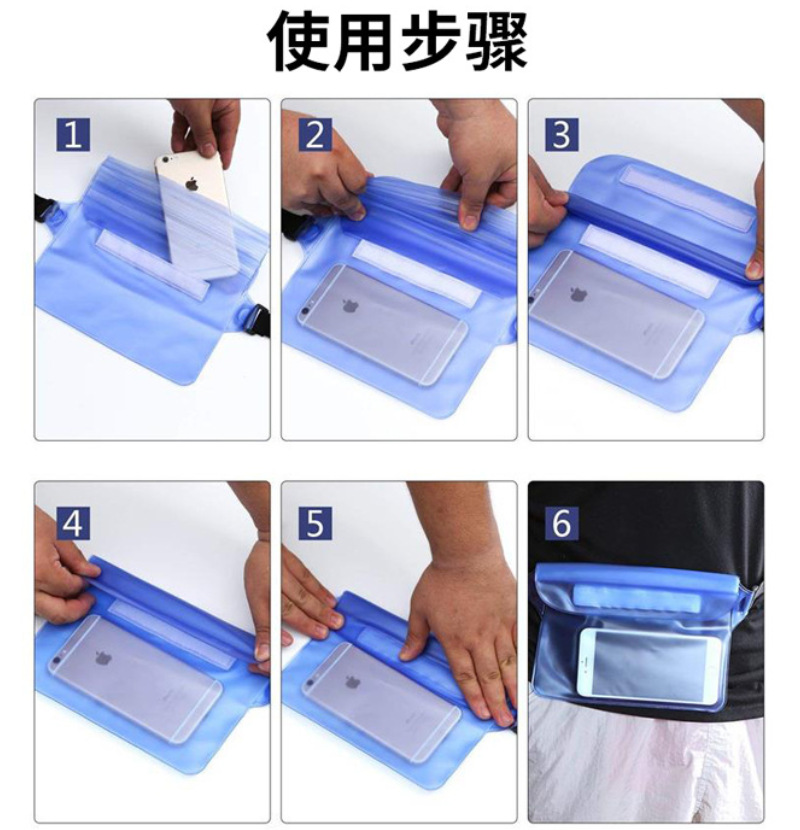 使用步骤

1

2

3

4

5

6