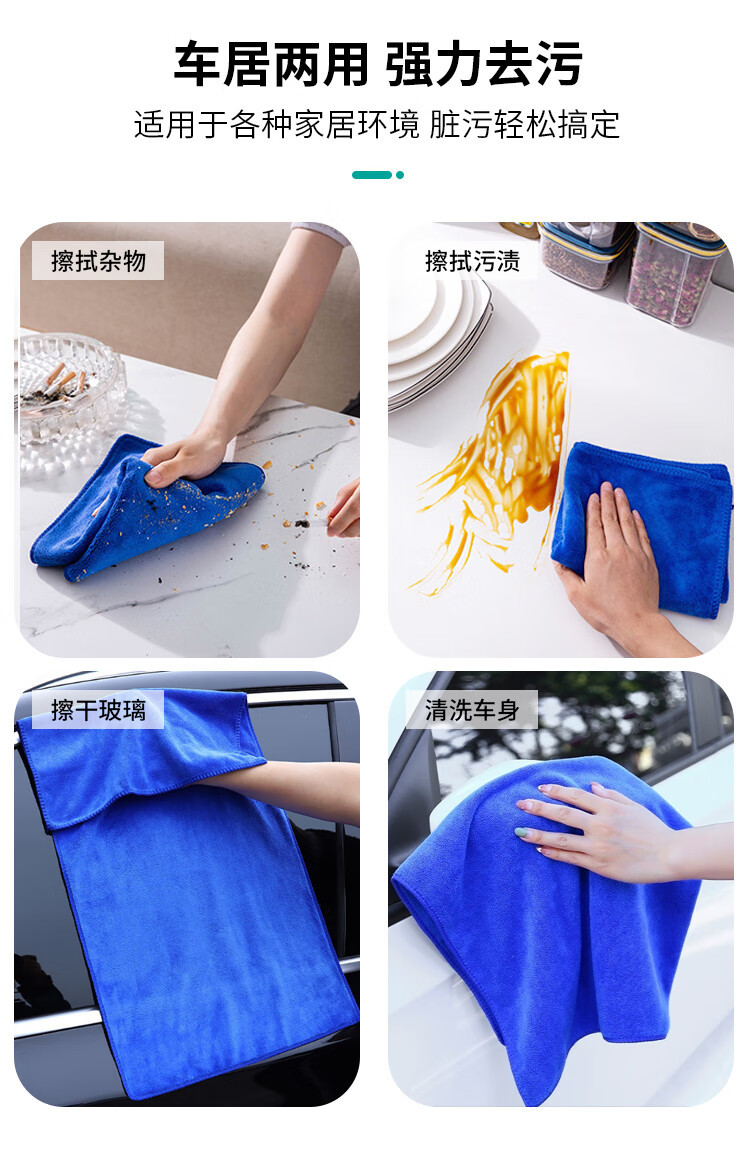 车居两用 强力去污

适用于各种家居环境 脏污轻松搞定

擦拭杂物

擦拭污渍

擦干玻璃

清洗车身